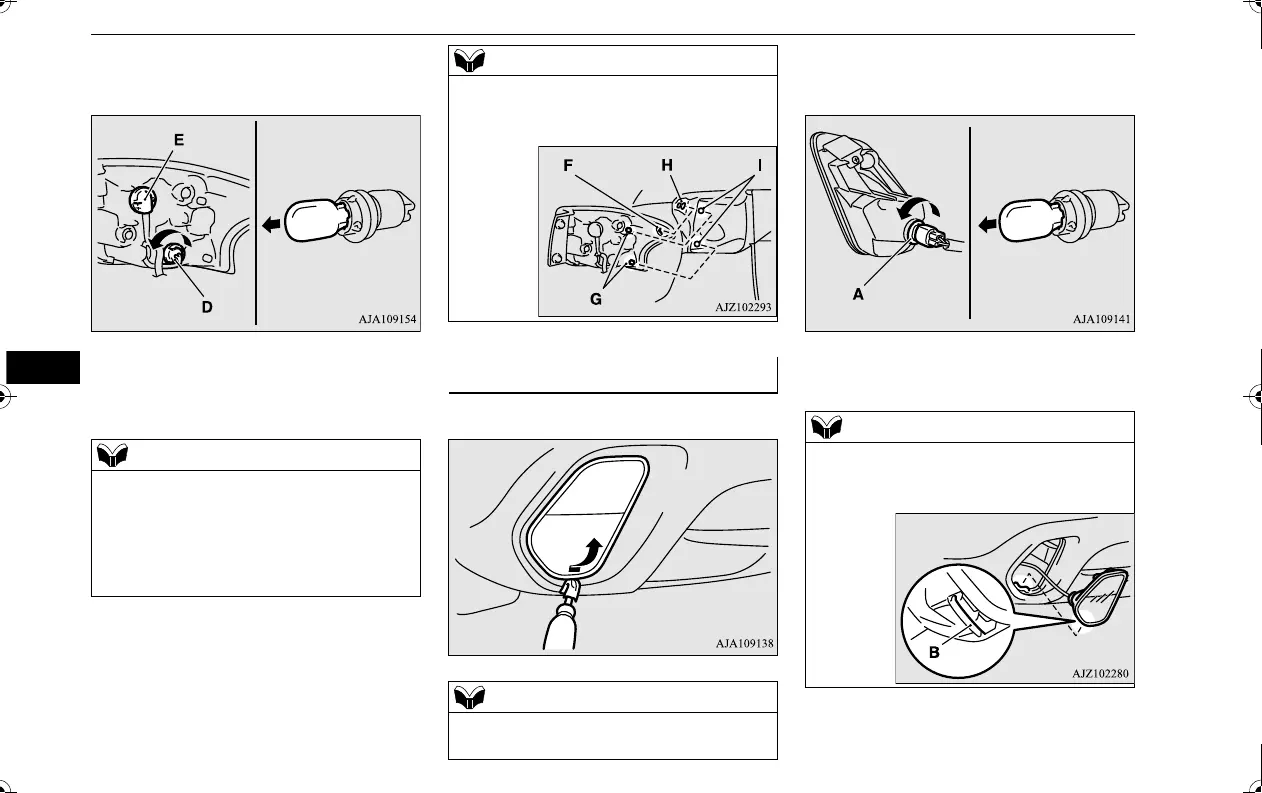 E

D

AJA109154

F H I

G

AJZ102293

AJA109138

A

AJA109141

B

AJZ102280