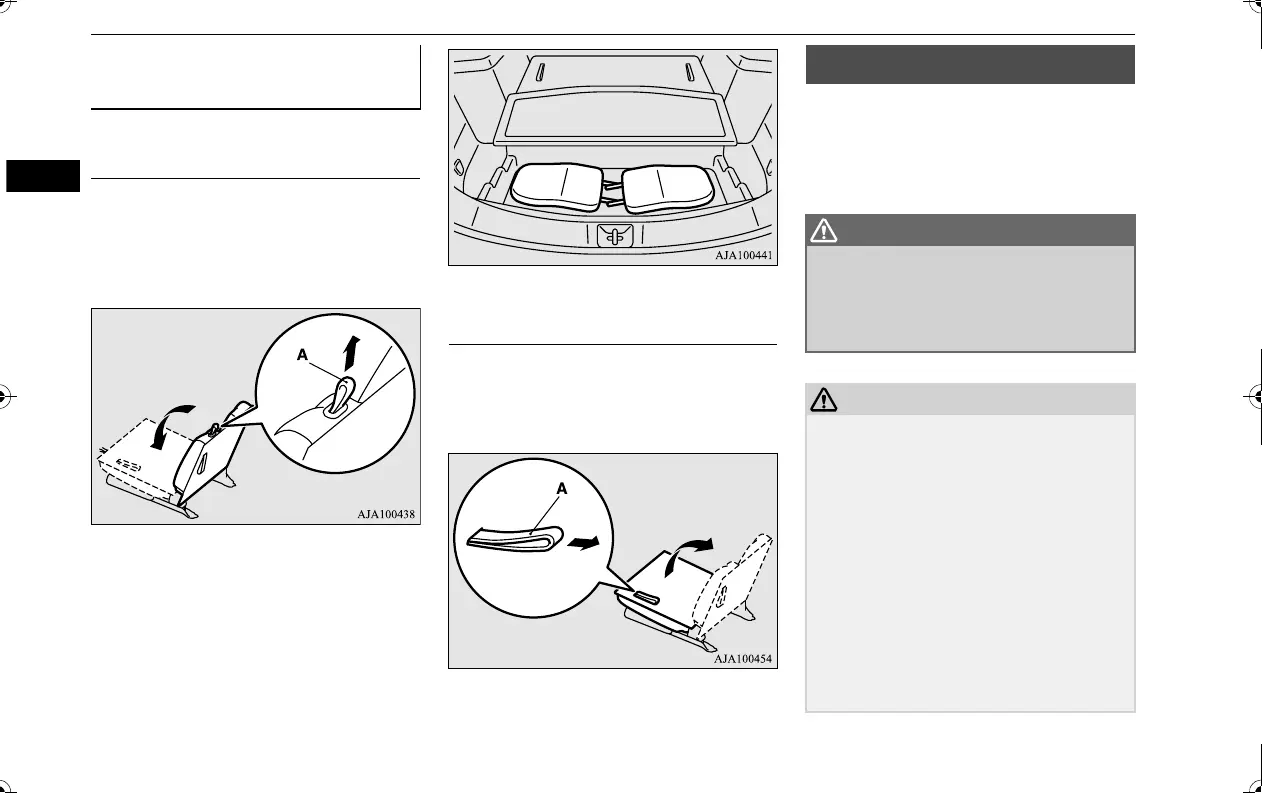 A

AJA100438

AJA100441

A

AJA100454