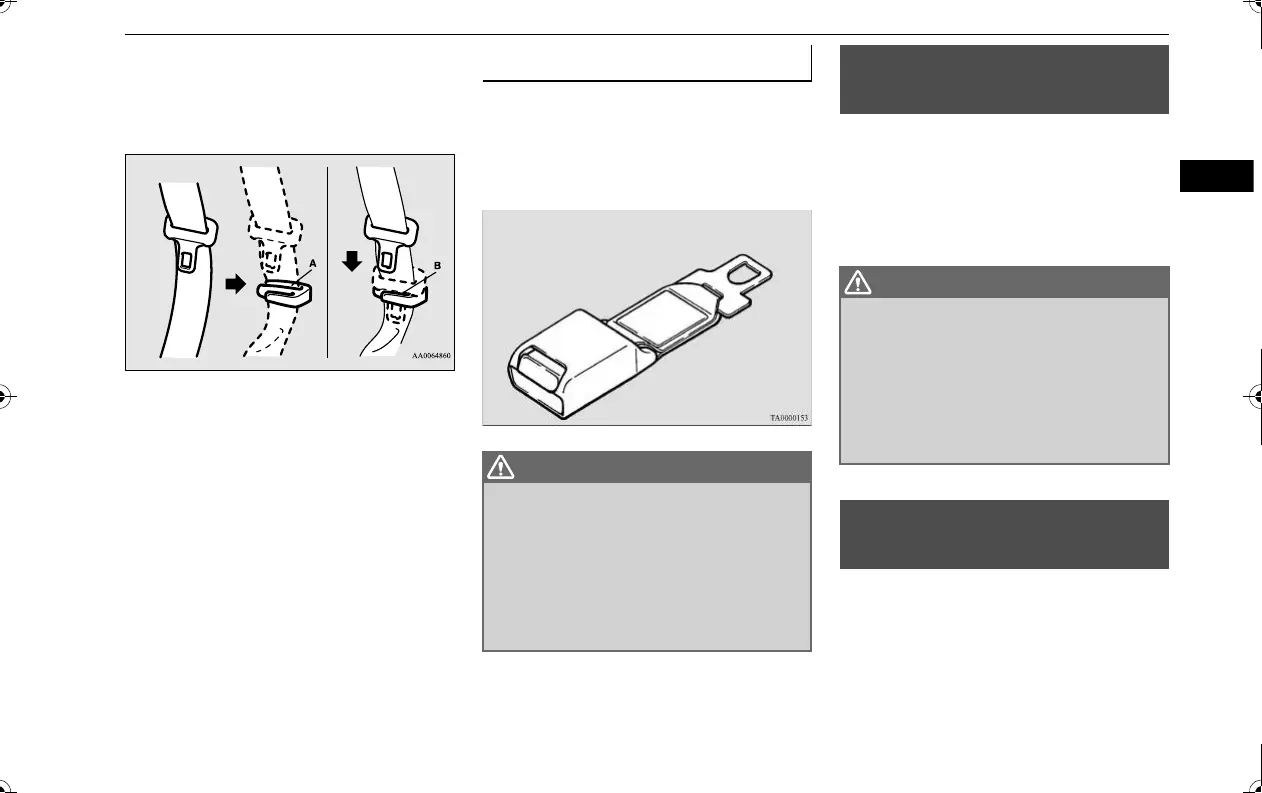 A
B
AA0064860

TA0000153