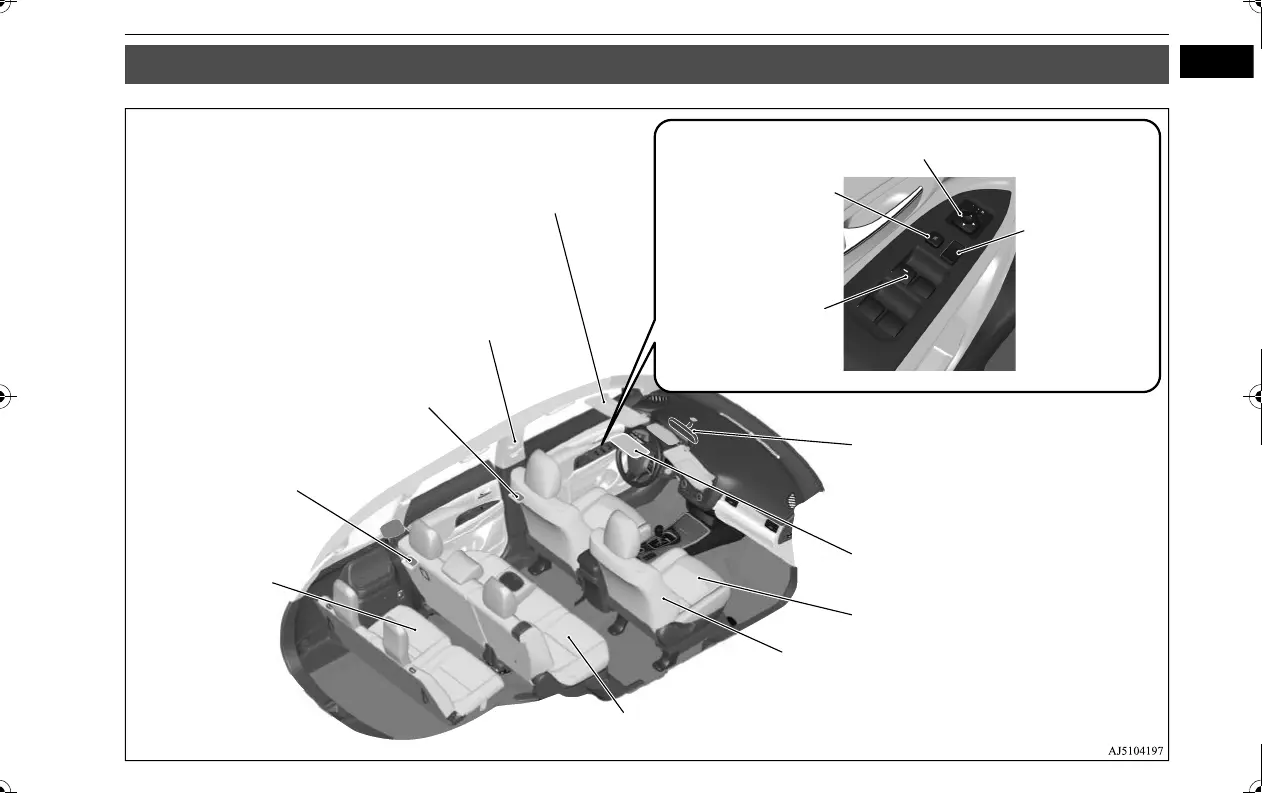 AJ5104197