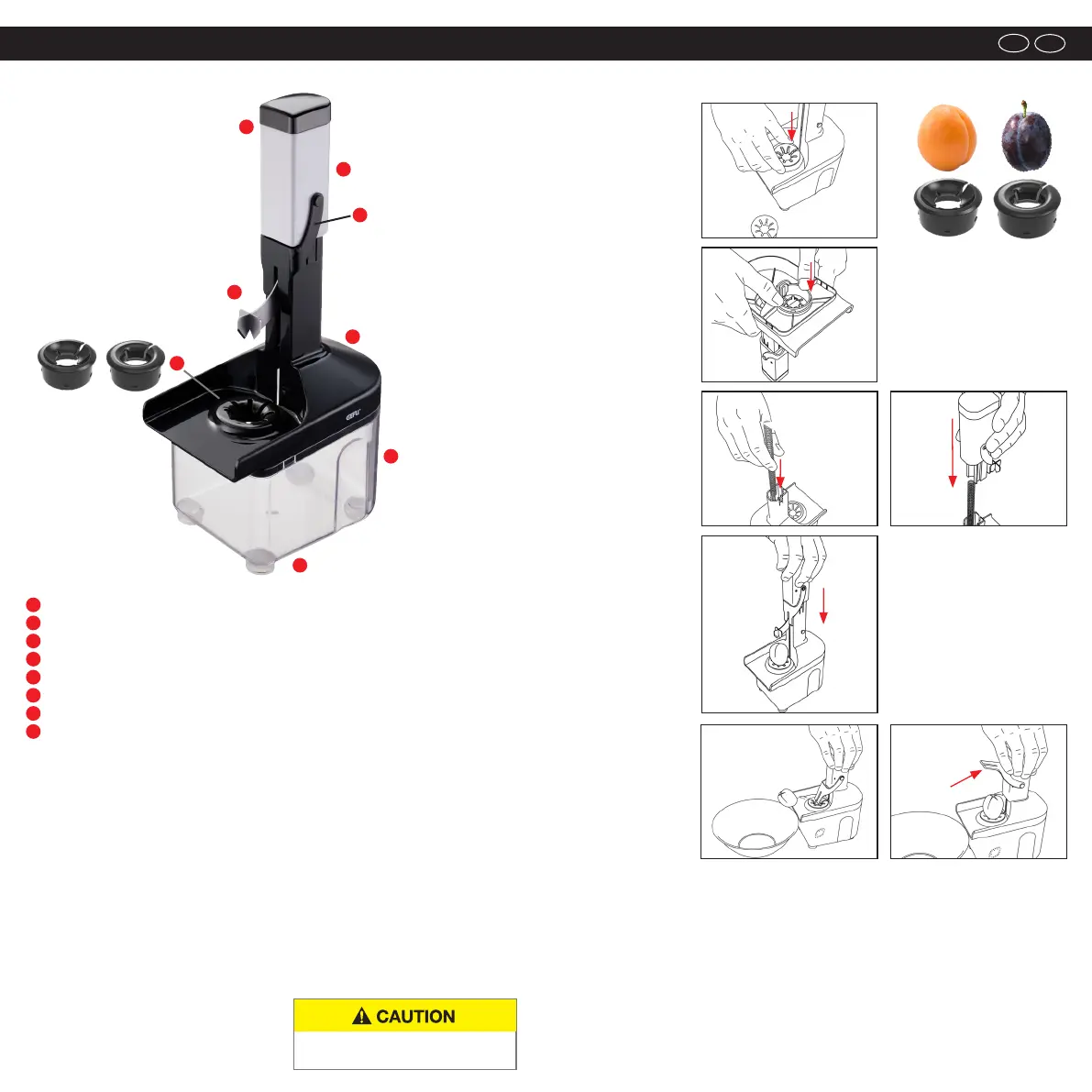 GEFU

CAUTION