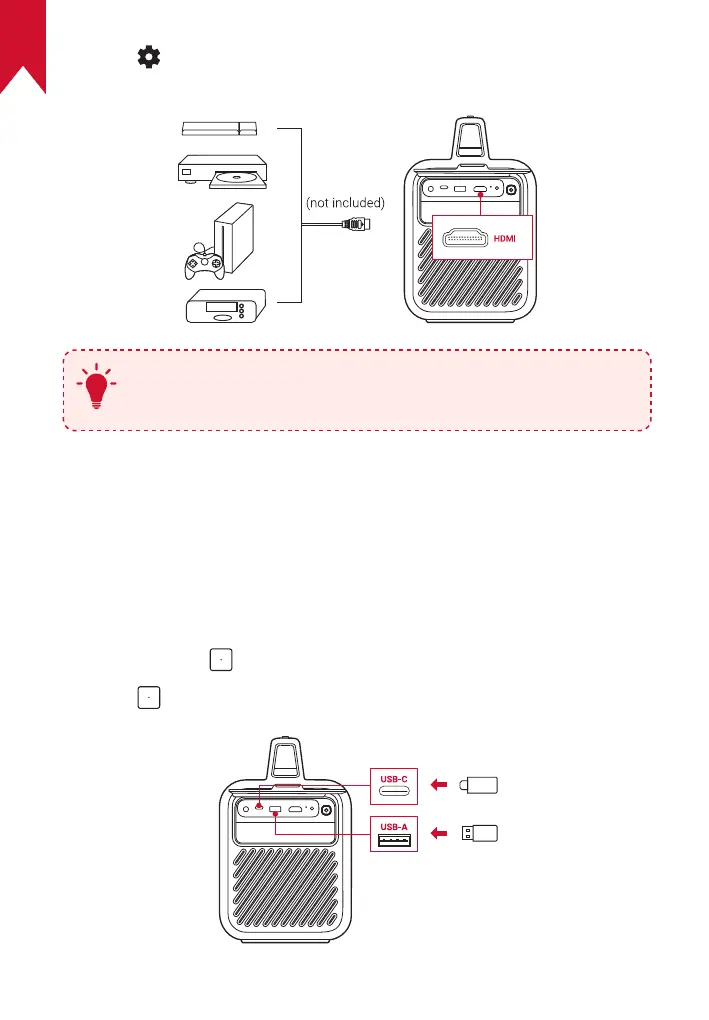 (not included)

HDMI

USB-C

USB-A