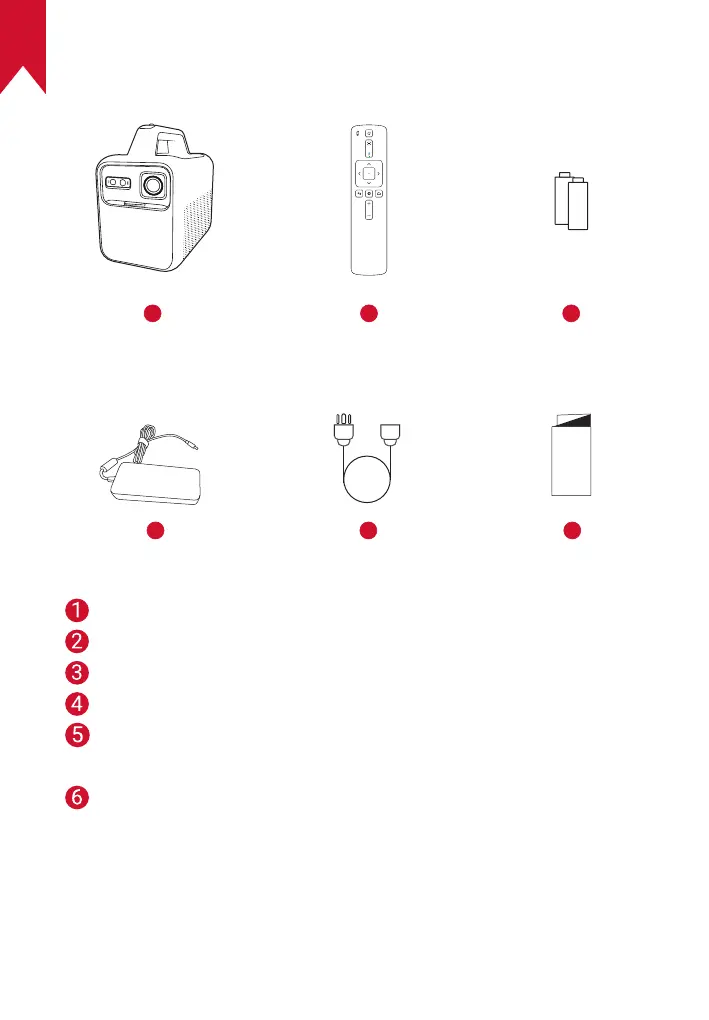 1
2
3
4
5
6