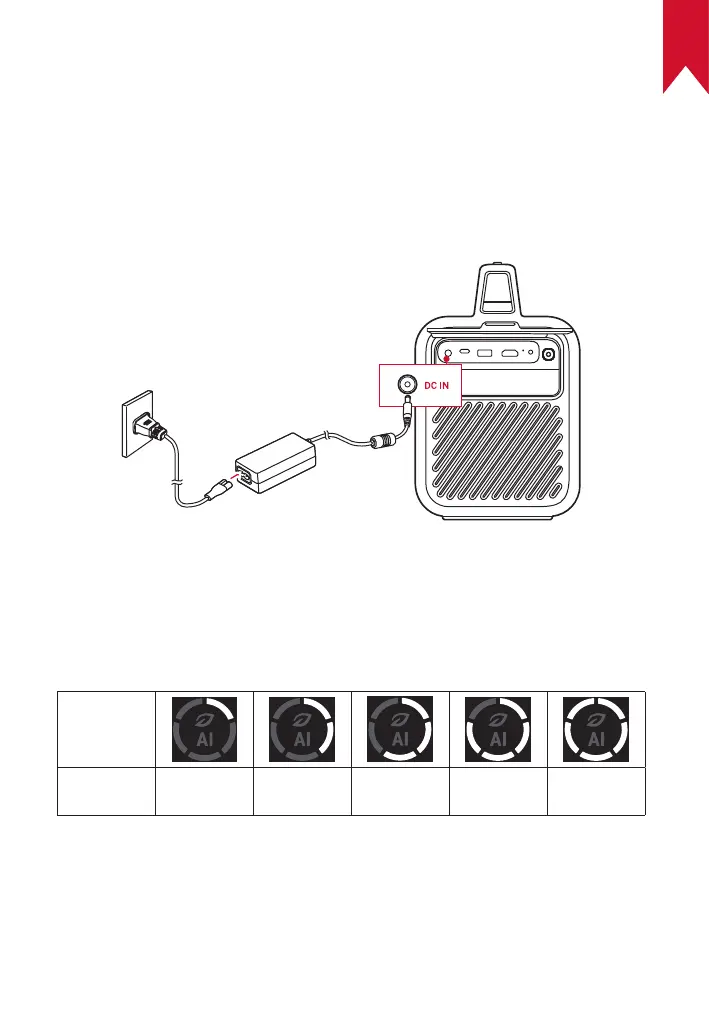 DC IN

|  | AI | AI | AI | AI | AI |
|---|---|---|---|---|---|
|  |  |  |  |  |  |