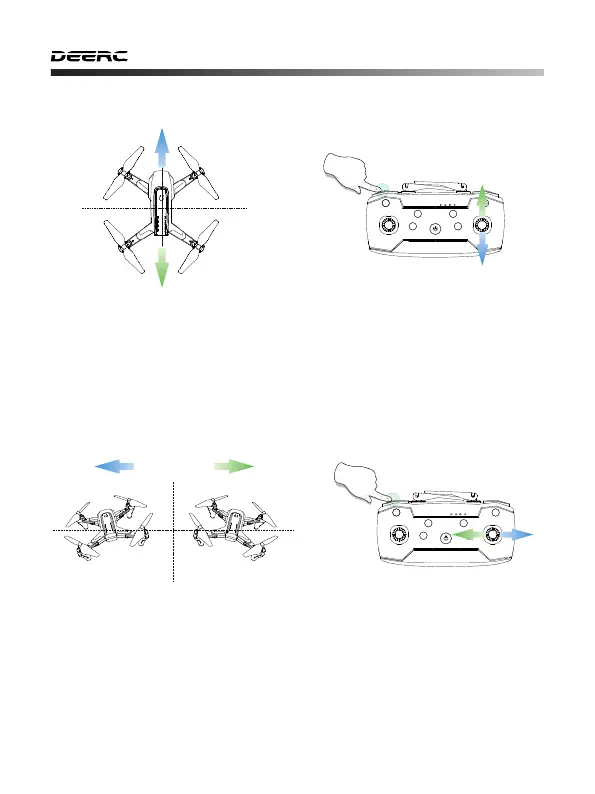 DEERC