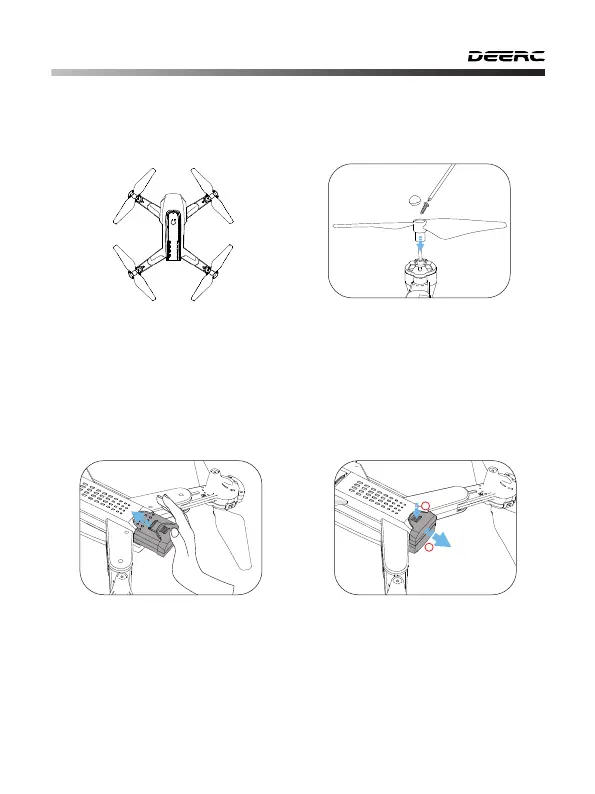 DEERC