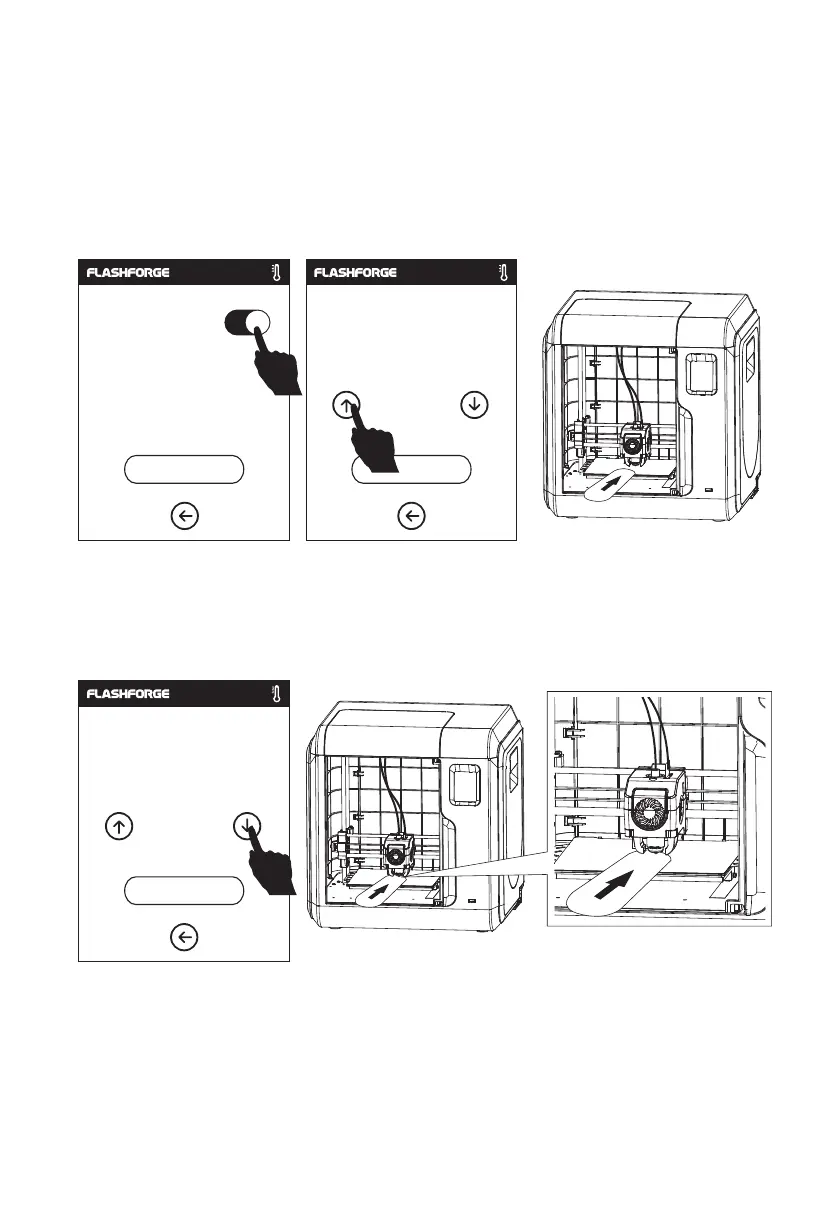 FLASHFORGE

FLASHFORGE

FLASHFORGE