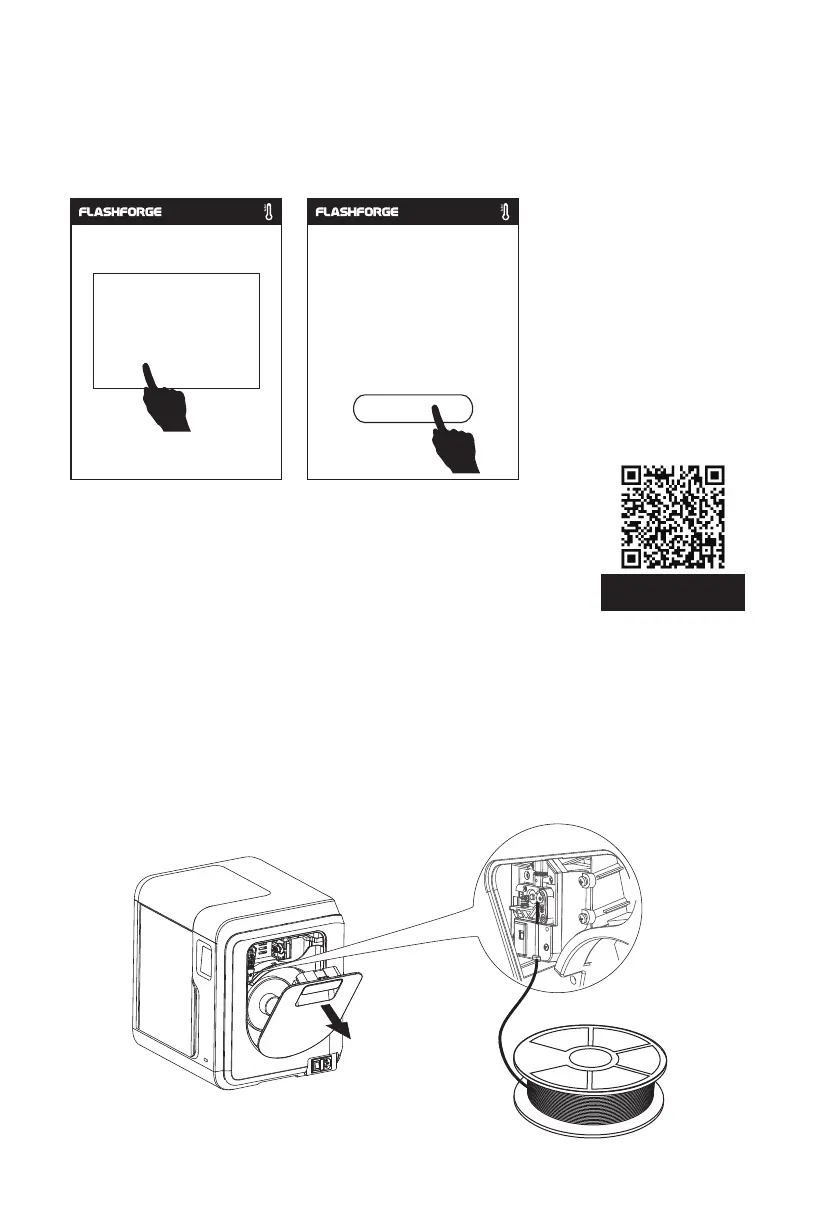 FLASHFORGE

FLASHFORGE