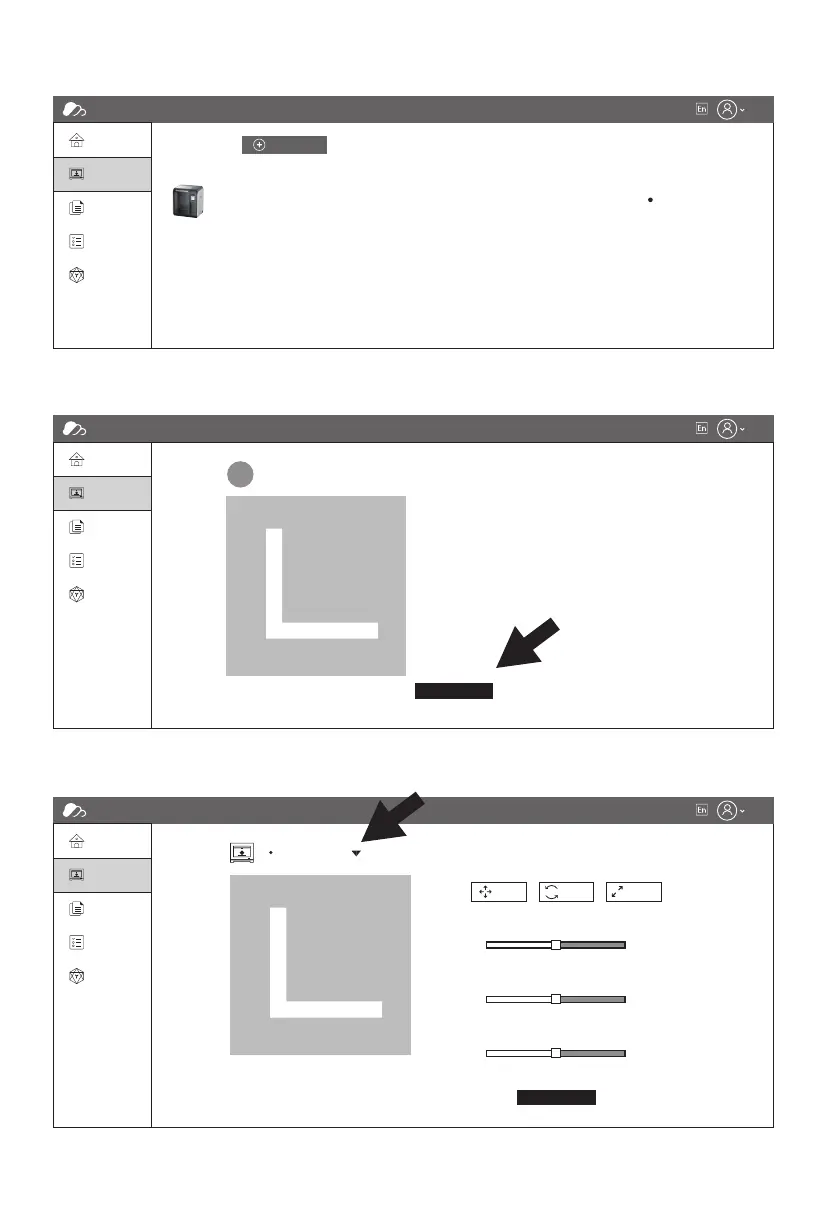 En

En

En