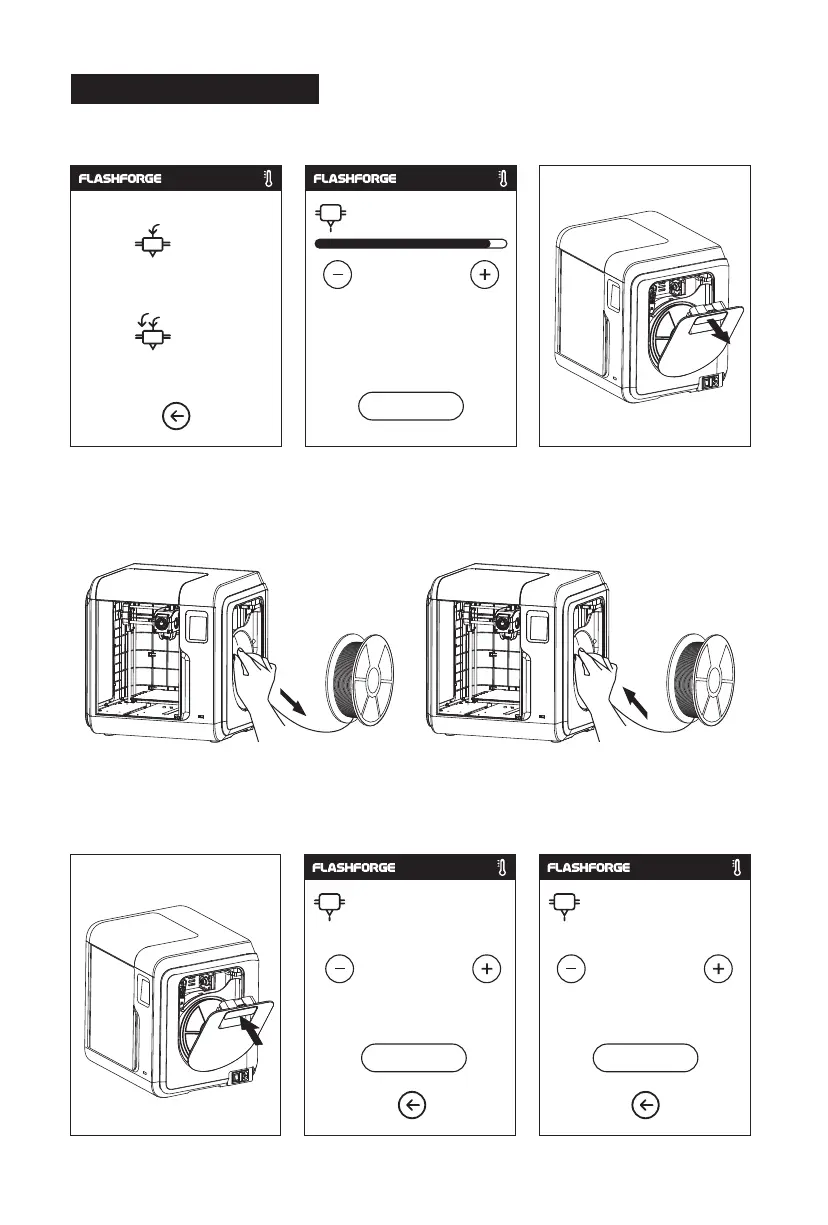 FLASHFORGE

FLASHFORGE

FLASHFORGE

FLASHFORGE