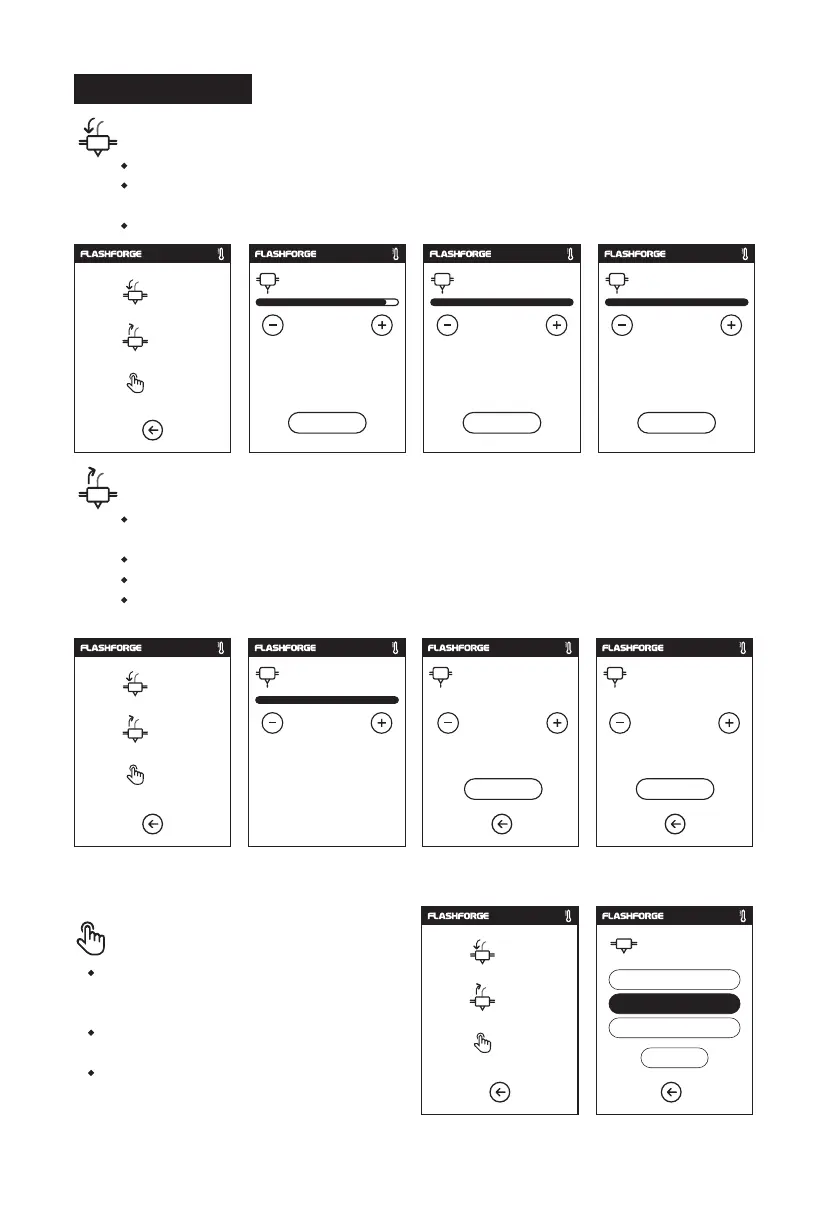 FLASHFORGE

FLASHFORGE

FLASHFORGE

FLASHFORGE

FLASHFORGE

FLASHFORGE

FLASHFORGE

FLASHFORGE

FLASHFORGE

FLASHFORGE