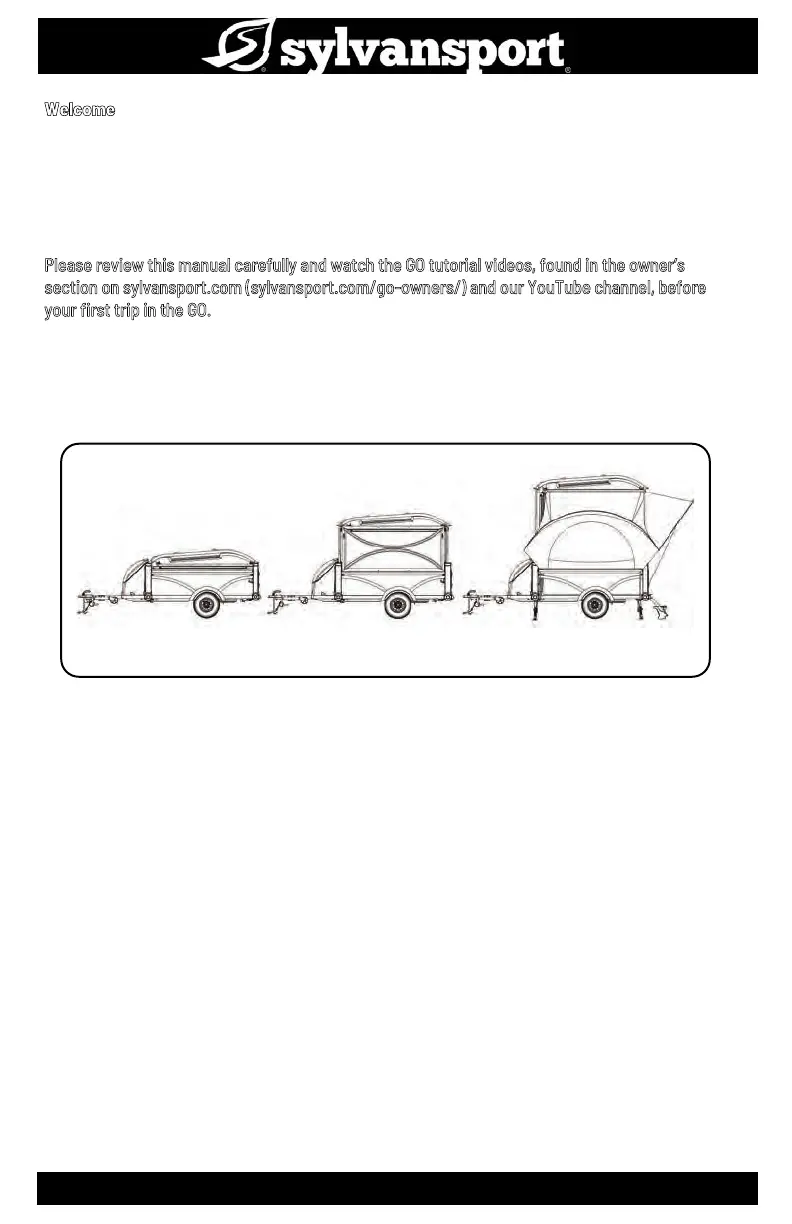 sylvansport

Welcome

Please review this manual carefully and watch the GO tutorial videos, found in the owner's section on sylvansport.com (sylvansport.com/go-owners/) and our YouTube channel, before your first trip in the GO.