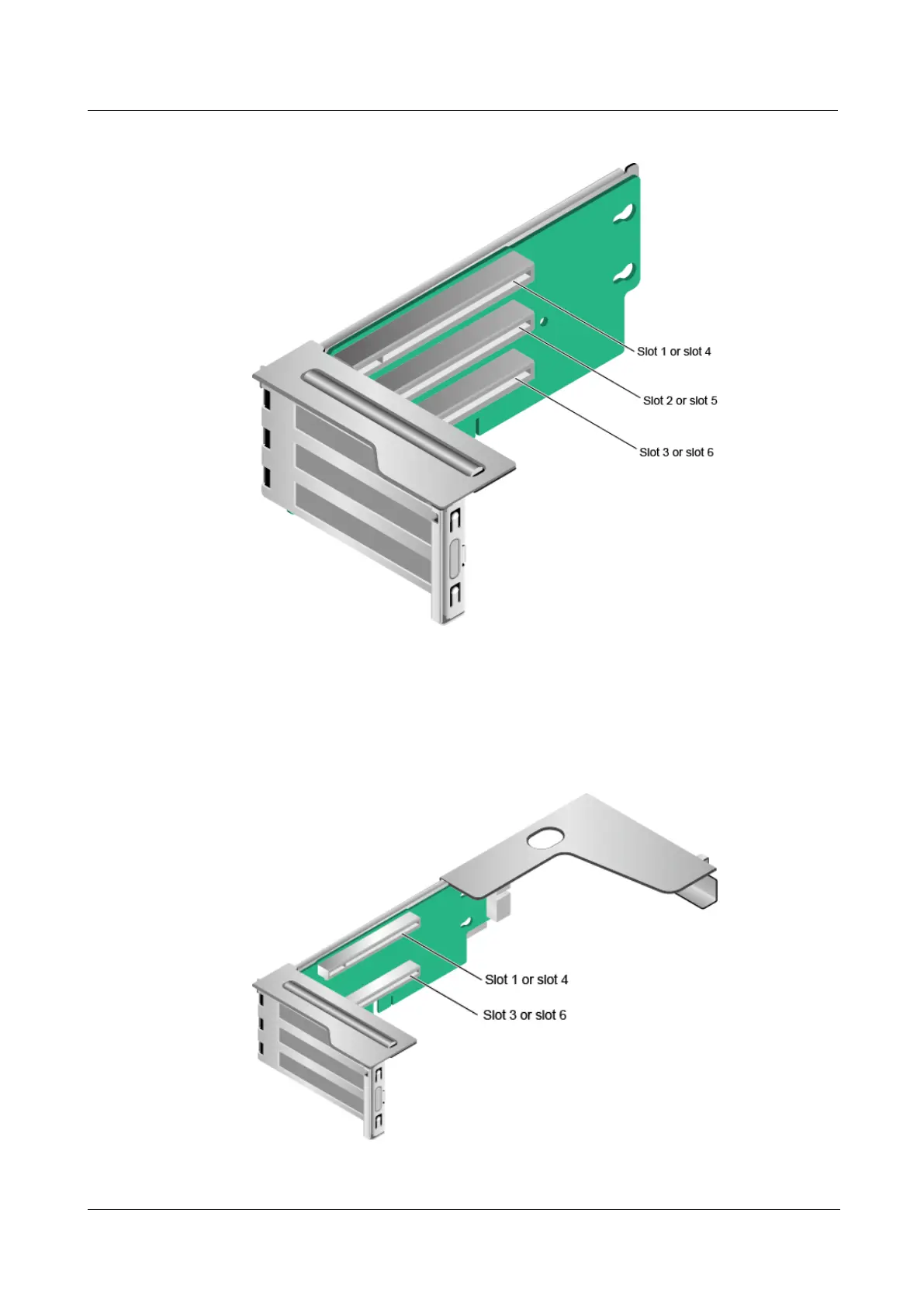 Slot 1 or slot 4

Slot 2 or slot 5

Slot 3 or slot 6

Slot 1 or slot 4

Slot 3 or slot 6