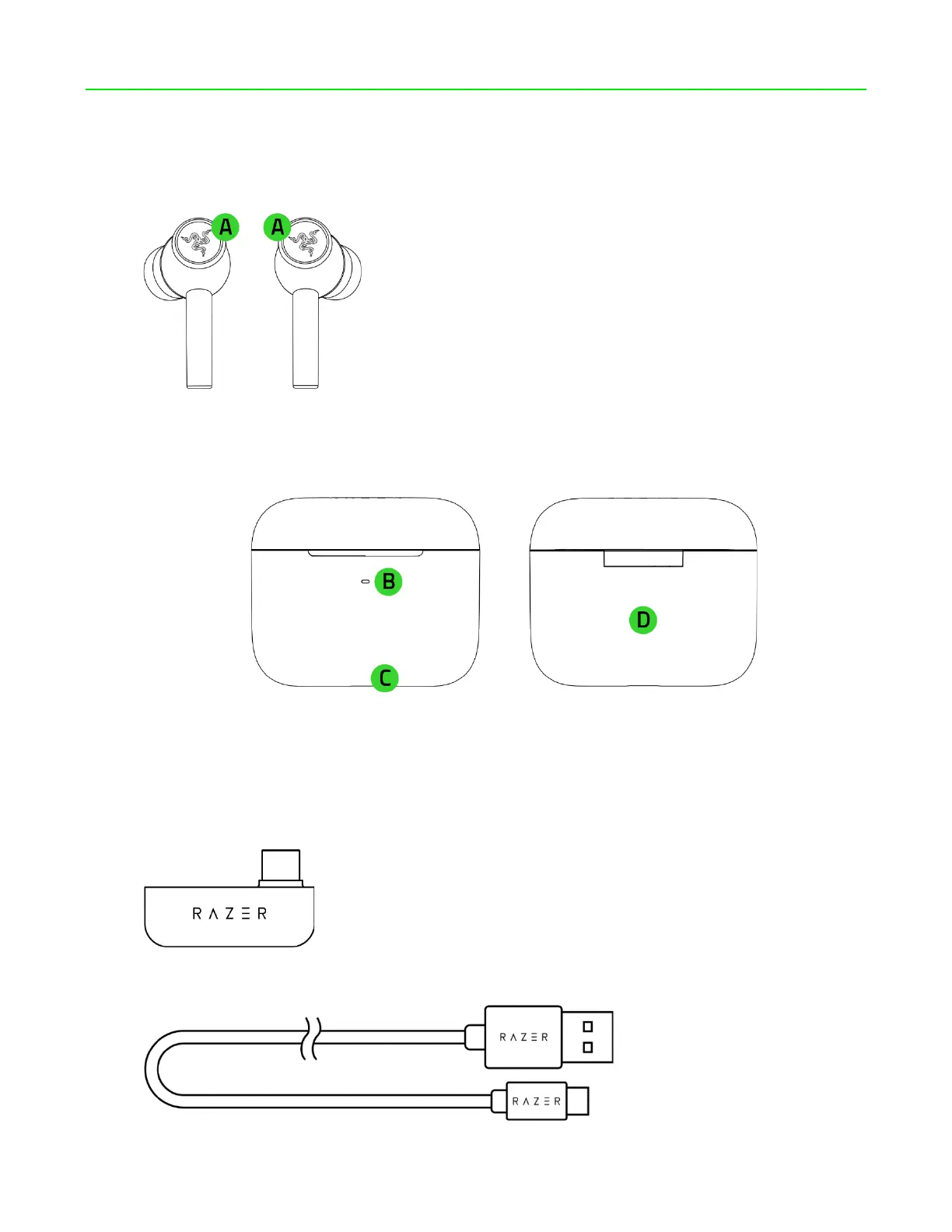 A A

B
C
D

RAZER

RAZER
RAZER