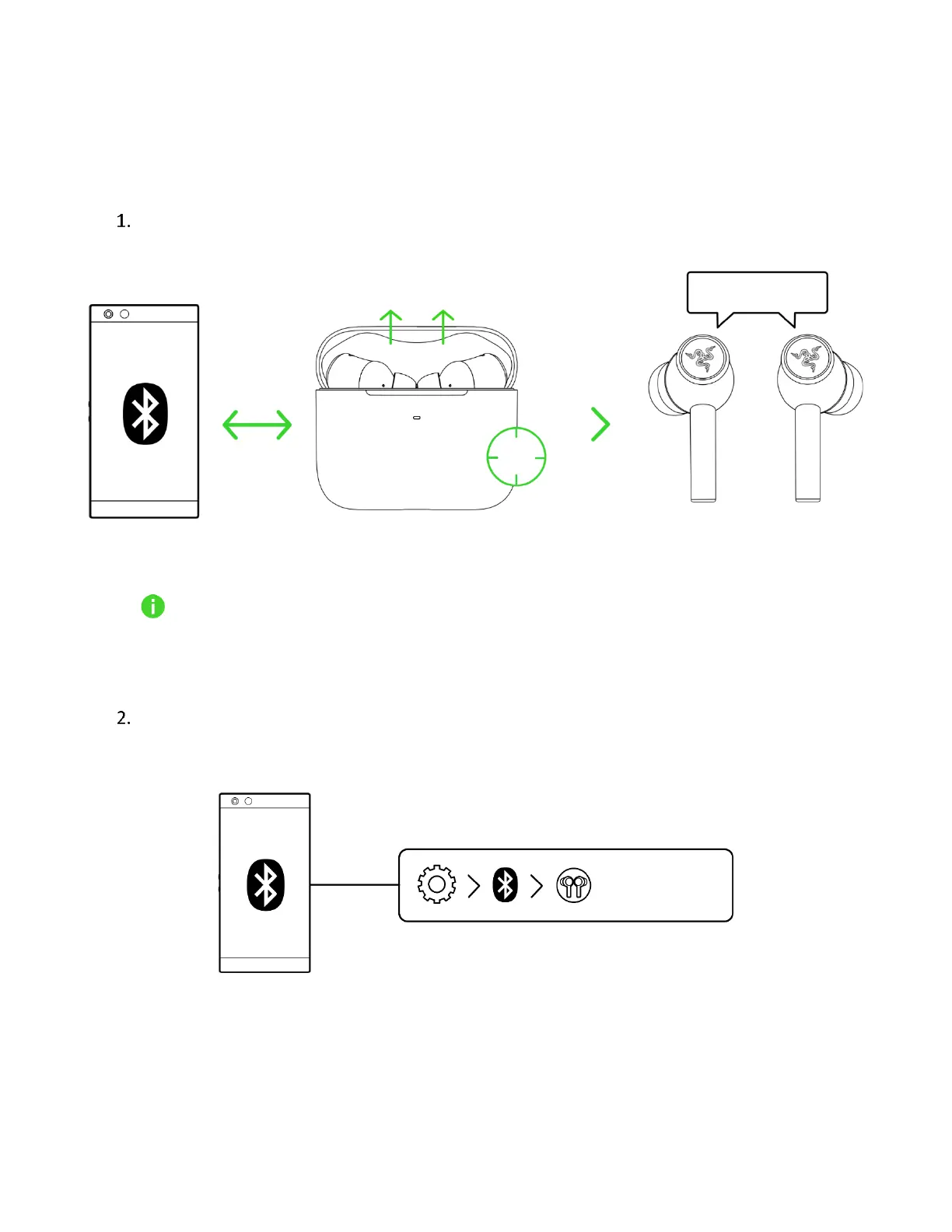 1.

2.