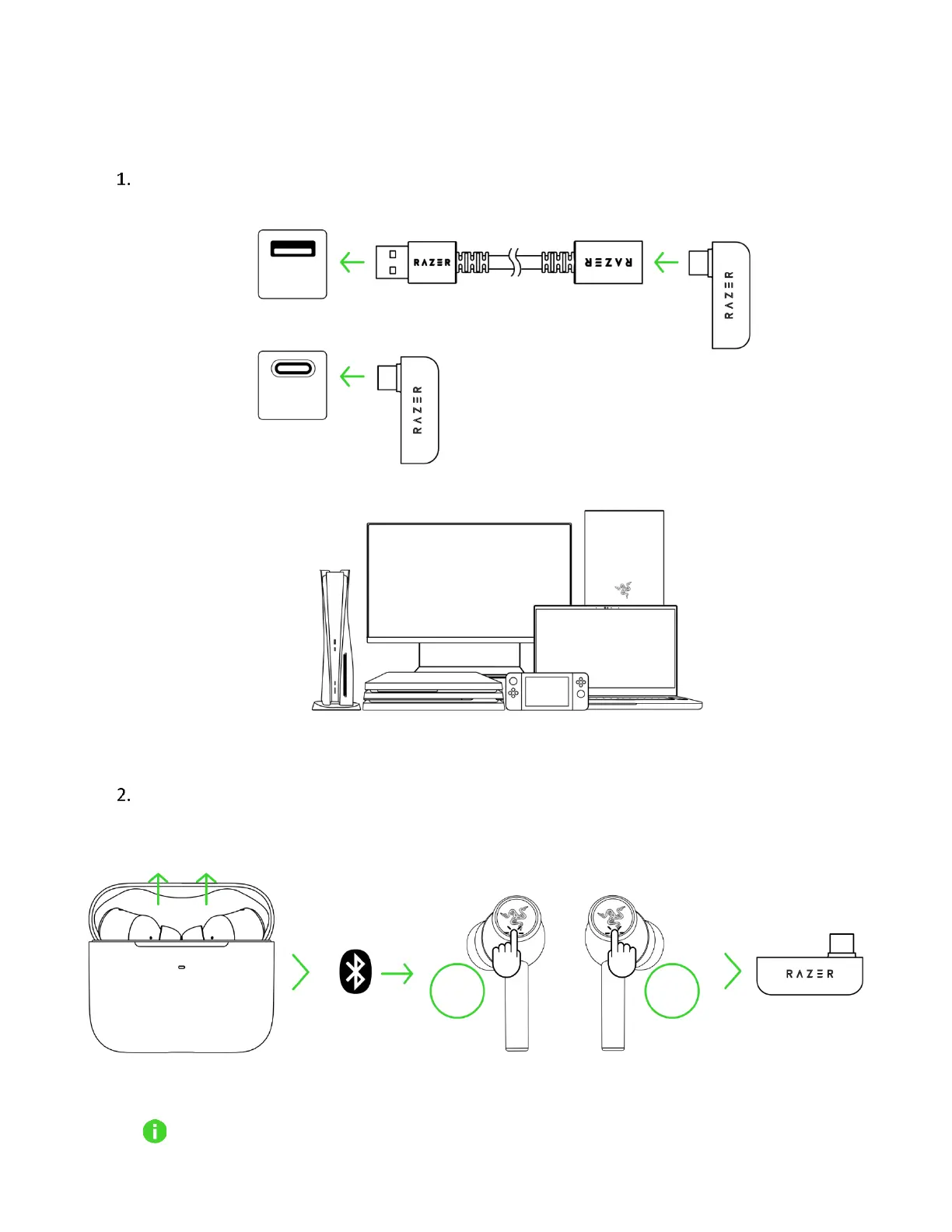 1.

RAZER

RAZER

RAZER

RAZER

2.

RAZER