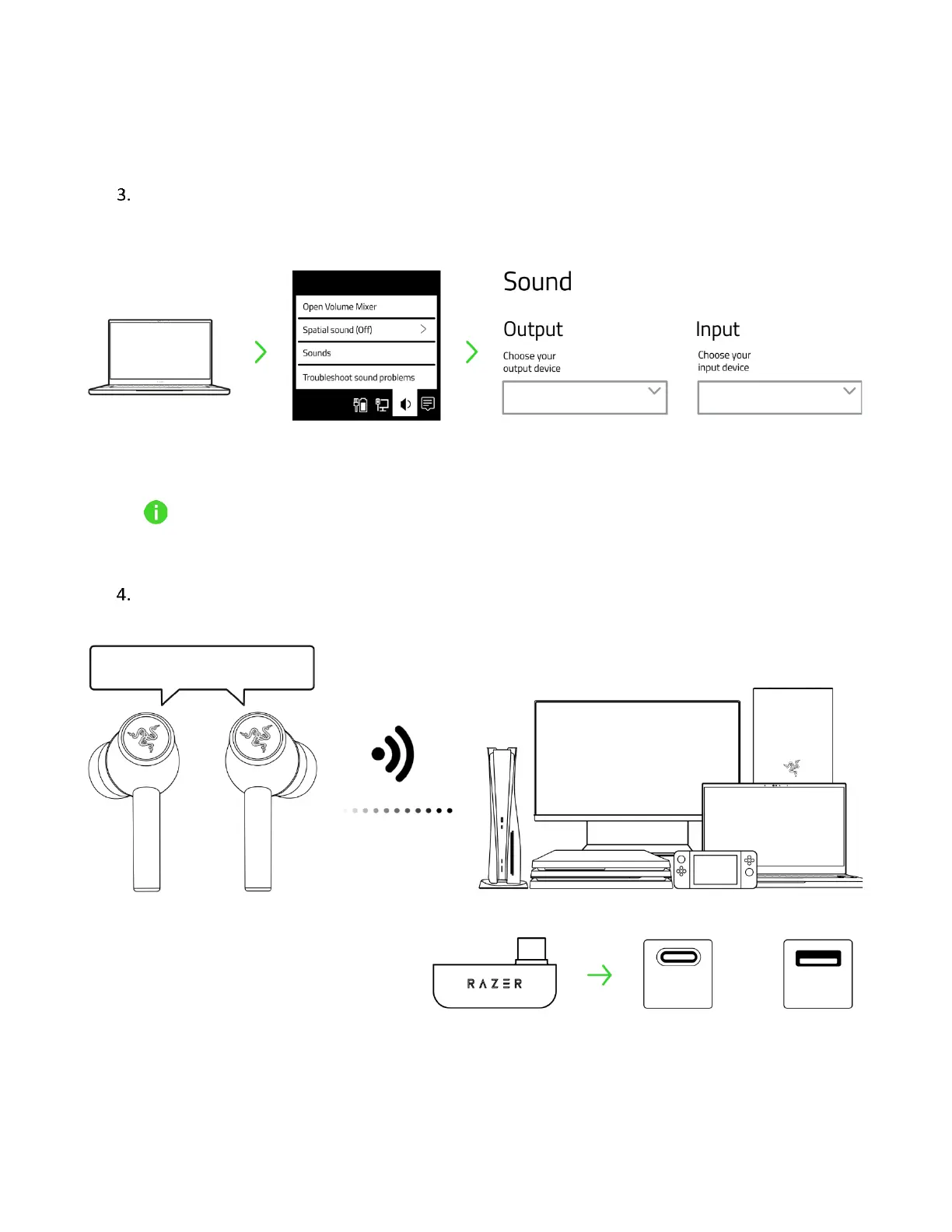 3.

Open Volume Mixer

Spatial sound (Off)

Sounds

Troubleshoot sound problems

Sound

Output

Choose your output device

Input

Choose your input device

4.

RAZER