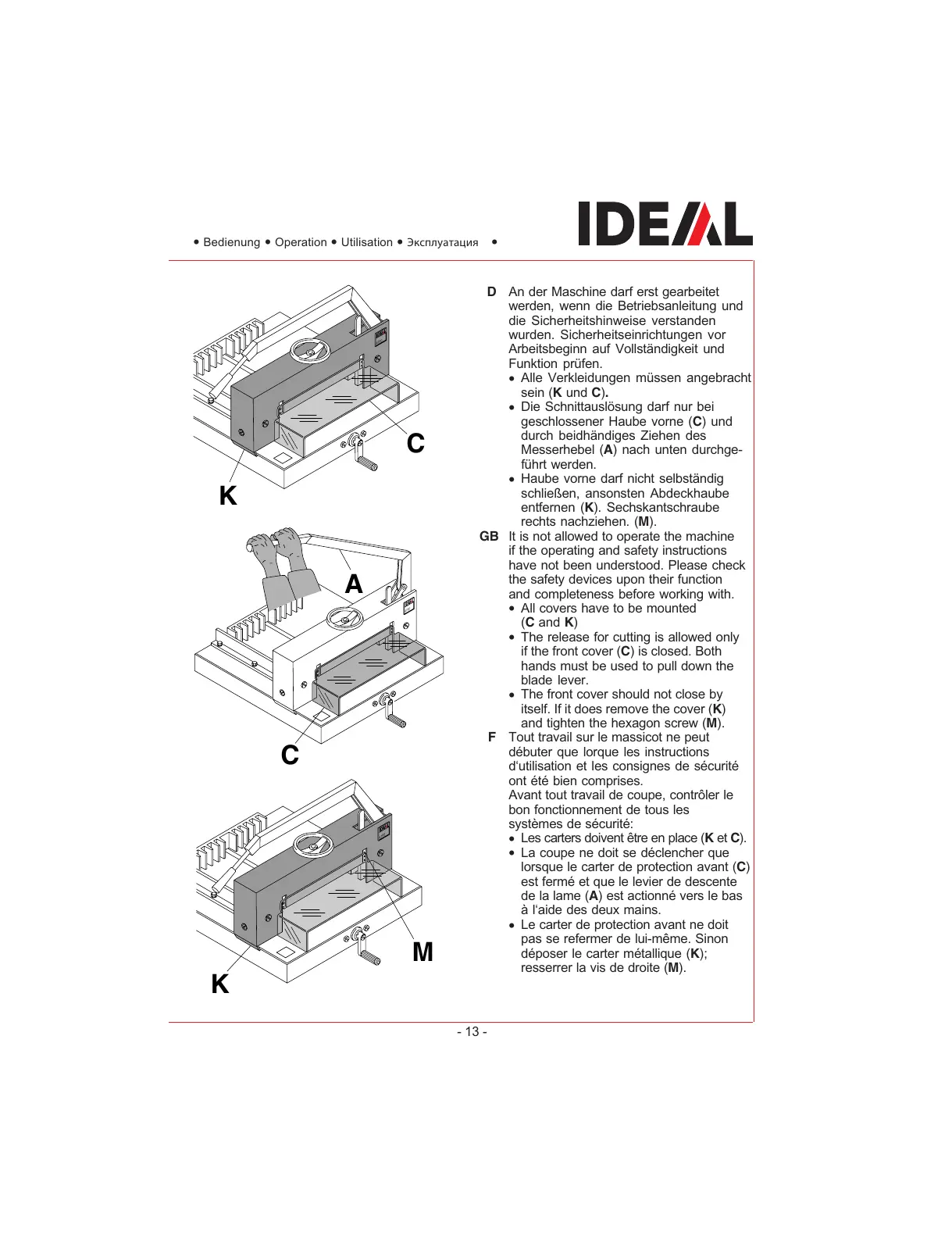 • Bedienung • Operation • Utilisation • Эксплуатация •

IDEAL

C

K

A

C

M

K

D An der Maschine darf erst gearbeitet werden, wenn die Betriebsanleitung und die Sicherheitshinweise verstanden wurden. Sicherheitseinrichtungen vor Arbeitsbeginn auf Vollständigkeit und Funktion prüfen.
• Alle Verkleidungen müssen angebracht sein (K und C).
• Die Schnittauslösung darf nur bei geschlossener Haube vorne (C) und durch beidhändiges Ziehen des Messerhebel (A) nach unten durchgeführt werden.
• Haube vorne darf nicht selbständig schließen, ansonsten Abdeckhaube entfernen (K). Sechskantschraube rechts nachziehen. (M).

GB It is not allowed to operate the machine if the operating and safety instructions have not been understood. Please check the safety devices upon their function and completeness before working with.
• All covers have to be mounted (C and K)
• The release for cutting is allowed only if the front cover (C) is closed. Both hands must be used to pull down the blade lever.
• The front cover should not close by itself. If it does remove the cover (K) and tighten the hexagon screw (M).

F Tout travail sur le massicot ne peut débuter que lorque les instructions d'utilisation et les consignes de sécurité ont été bien comprises.
Avant tout travail de coupe, contrôler le bon fonctionnement de tous les systèmes de sécurité:
• Les carters doivent être en place (K et C).
• La coupe ne doit se déclencher que lorsque le carter de protection avant (C) est fermé et que le levier de descente de la lame (A) est actionné vers le bas à l'aide des deux mains.
• Le carter de protection avant ne doit pas se refermer de lui-même. Sinon déposer le carter métallique (K); resserrer la vis de droite (M).

- 13 -