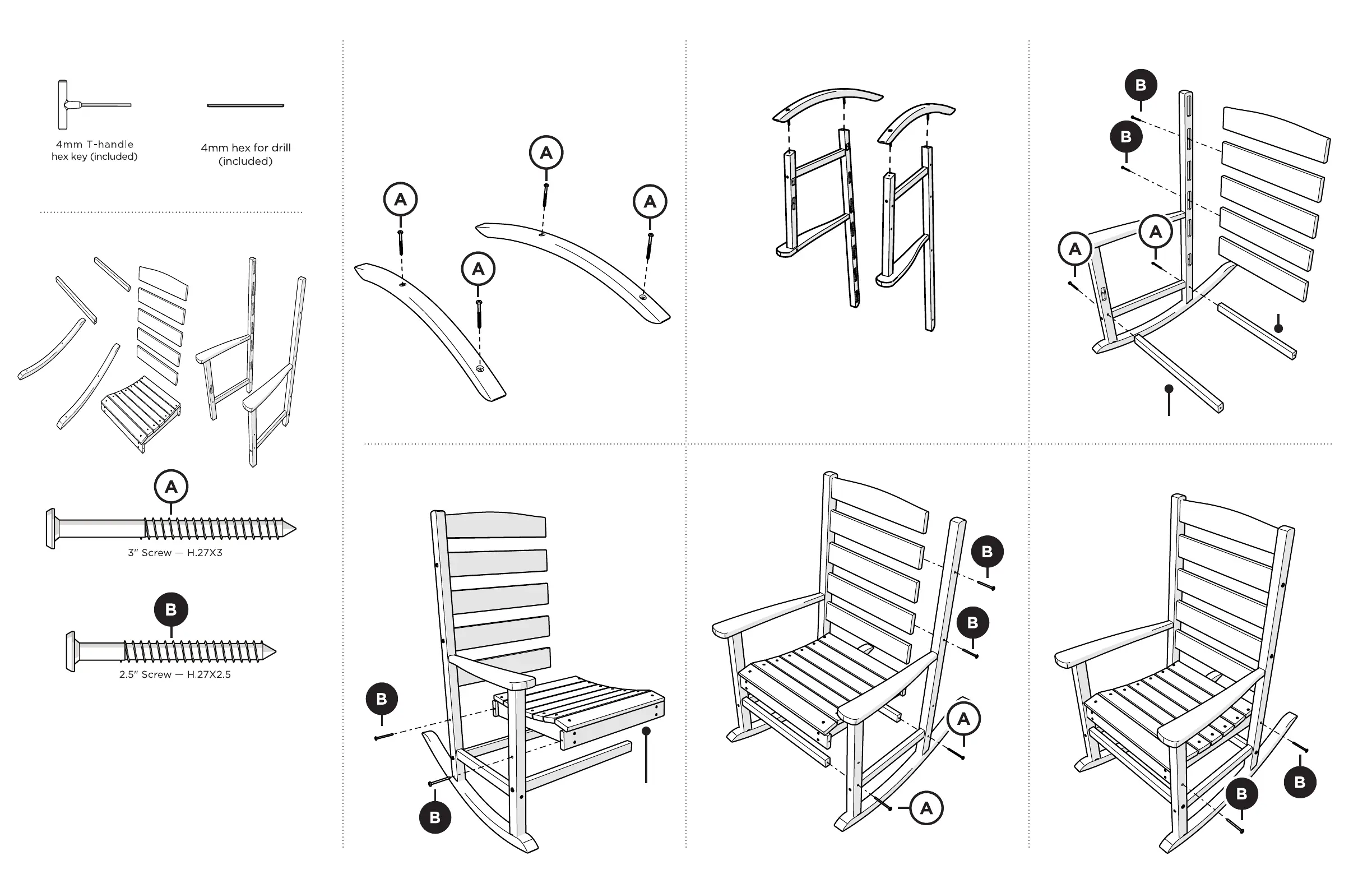 4mm T-handle hex key (included)

4mm hex for drill (included)

A

3" Screw — H.27X3

B

2.5" Screw — H.27X2.5

A

A

A

A

B

B

A

A

B

B

B

B

A

A

B

B