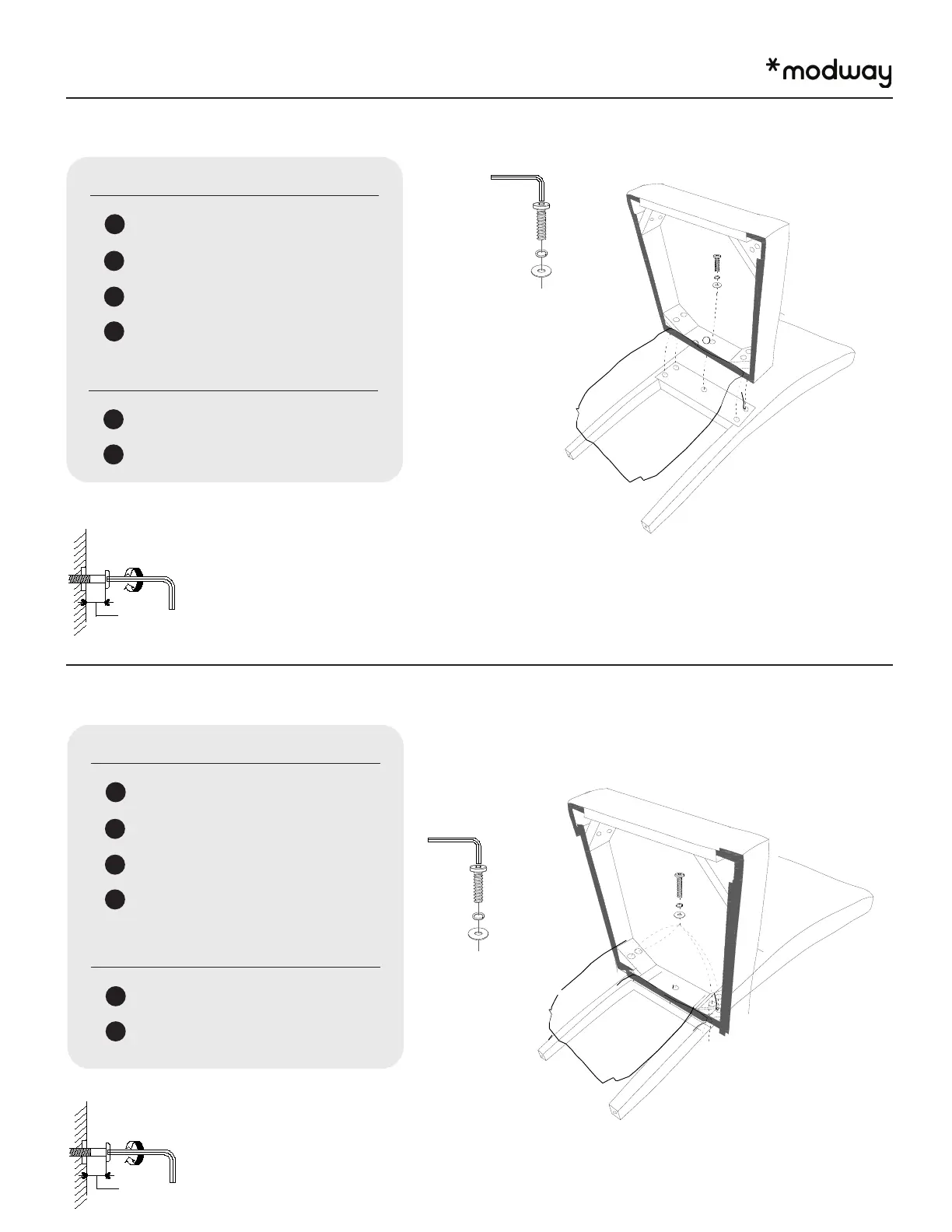 *modway