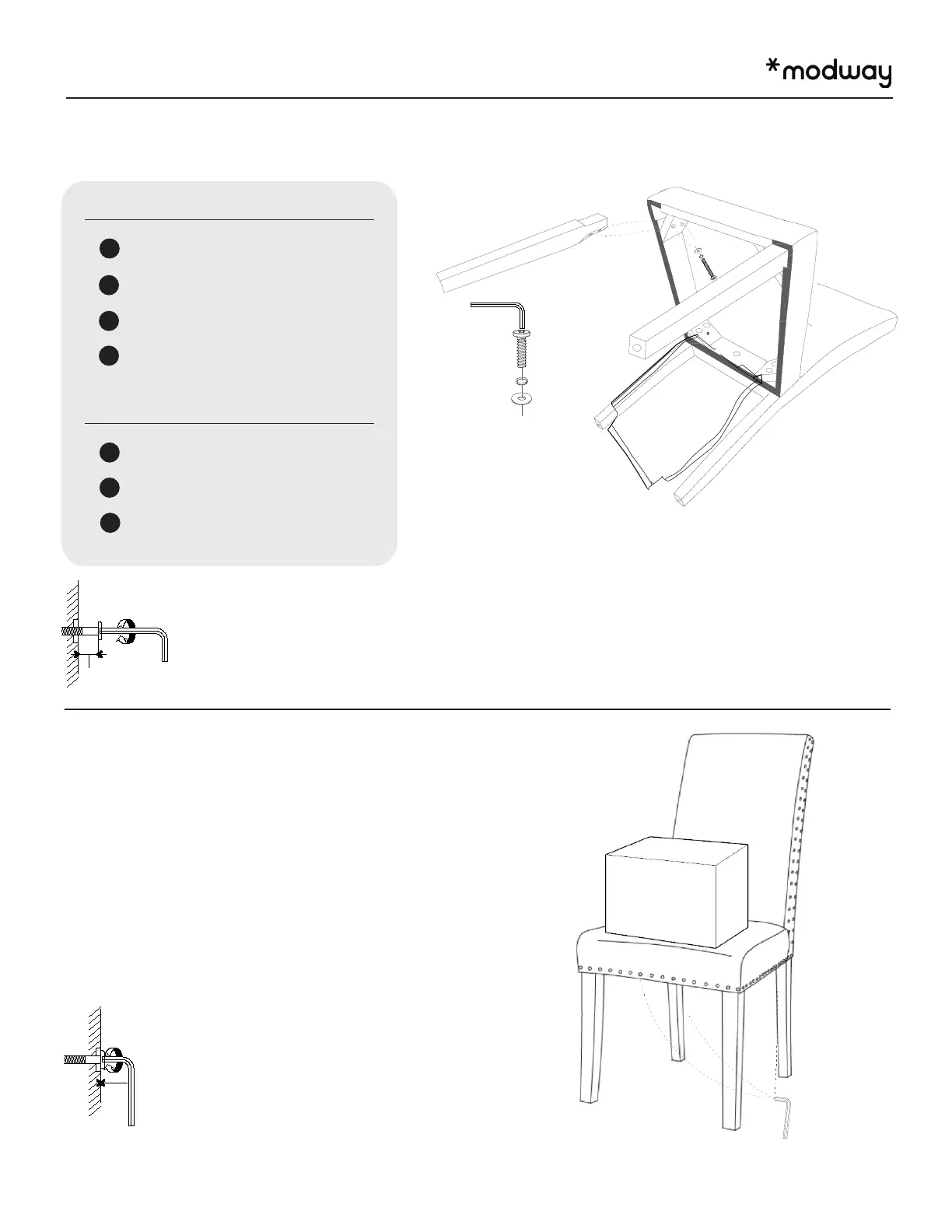 *modway