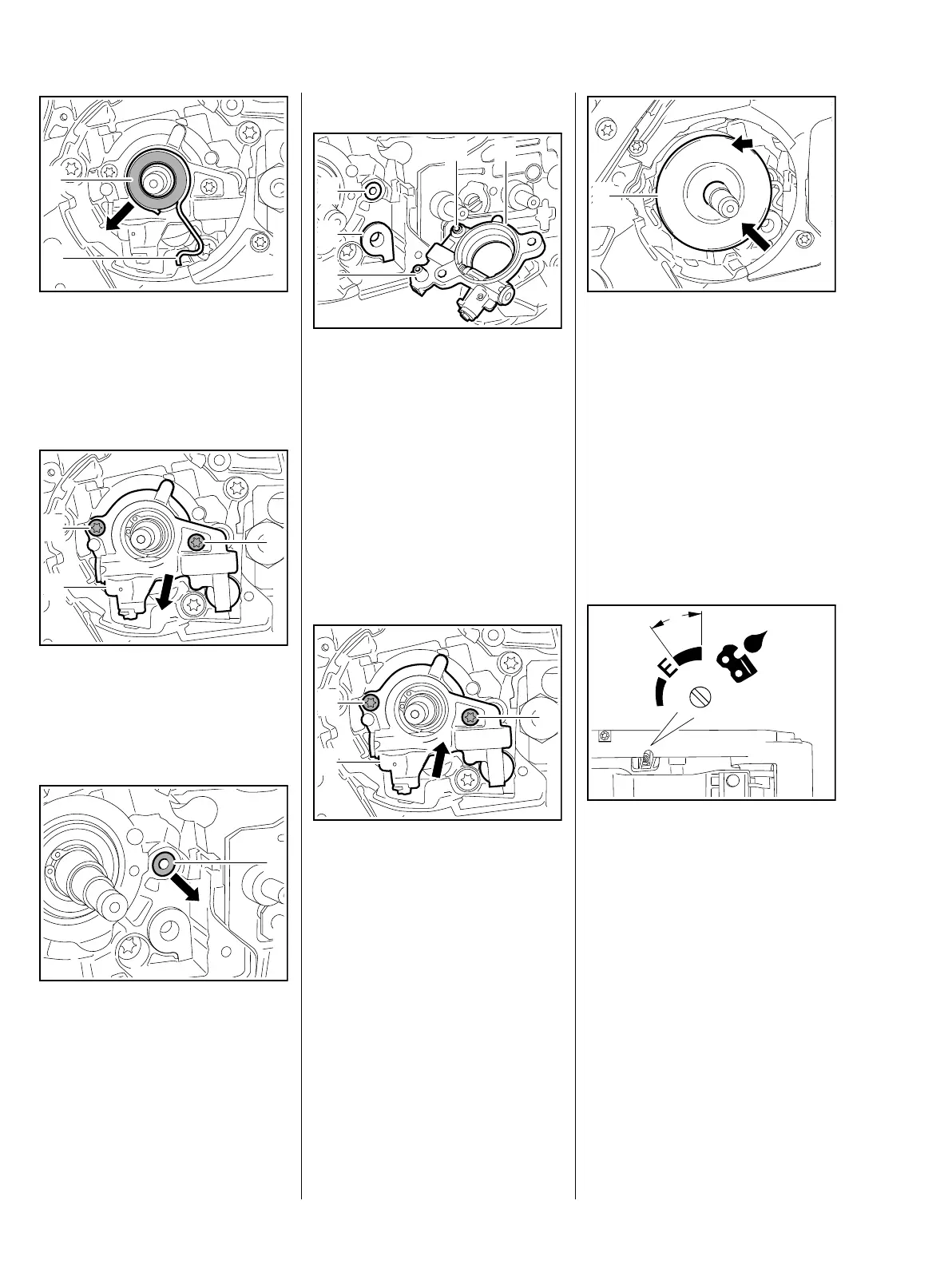 E