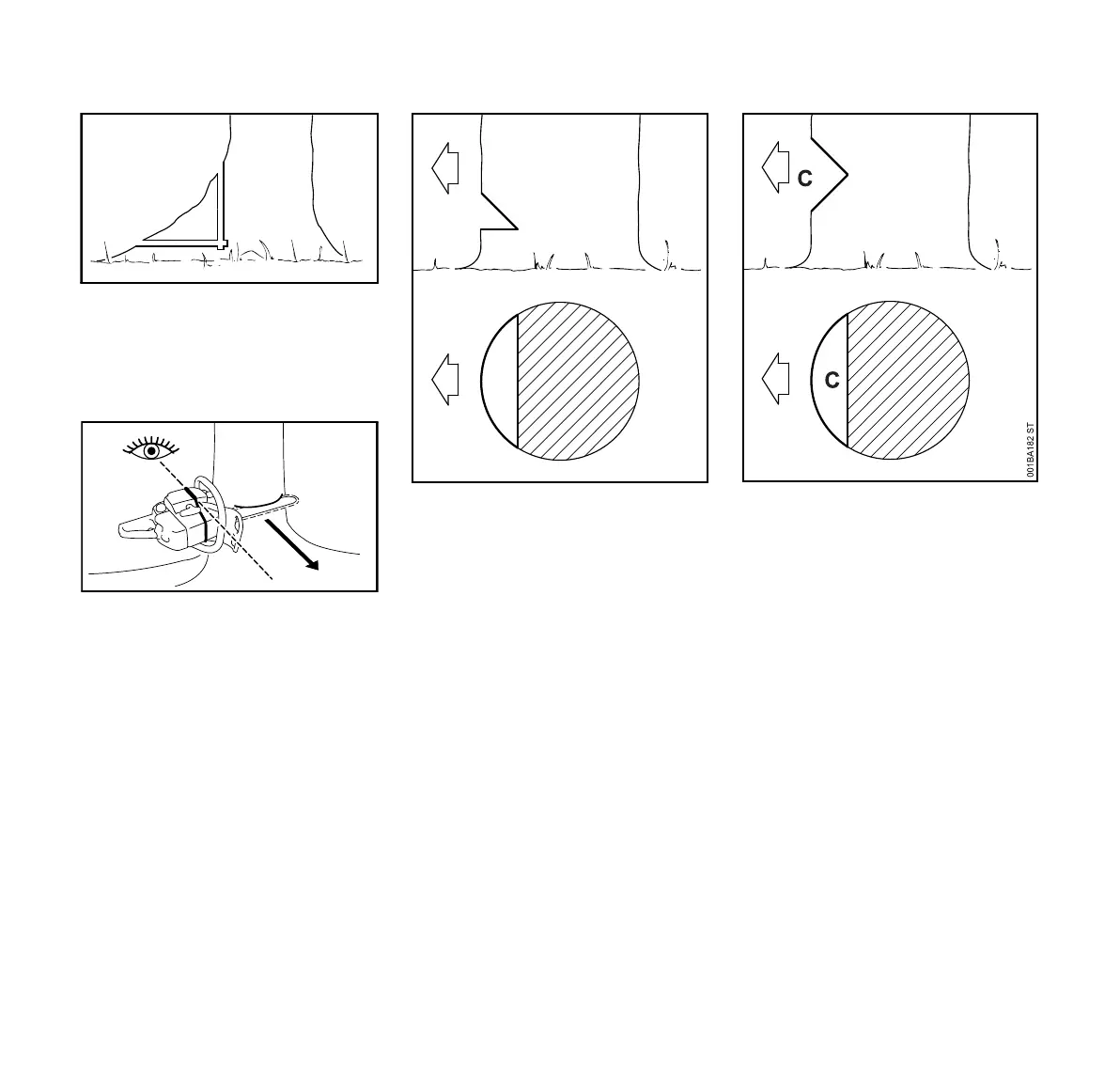 C

C

001BA182 ST