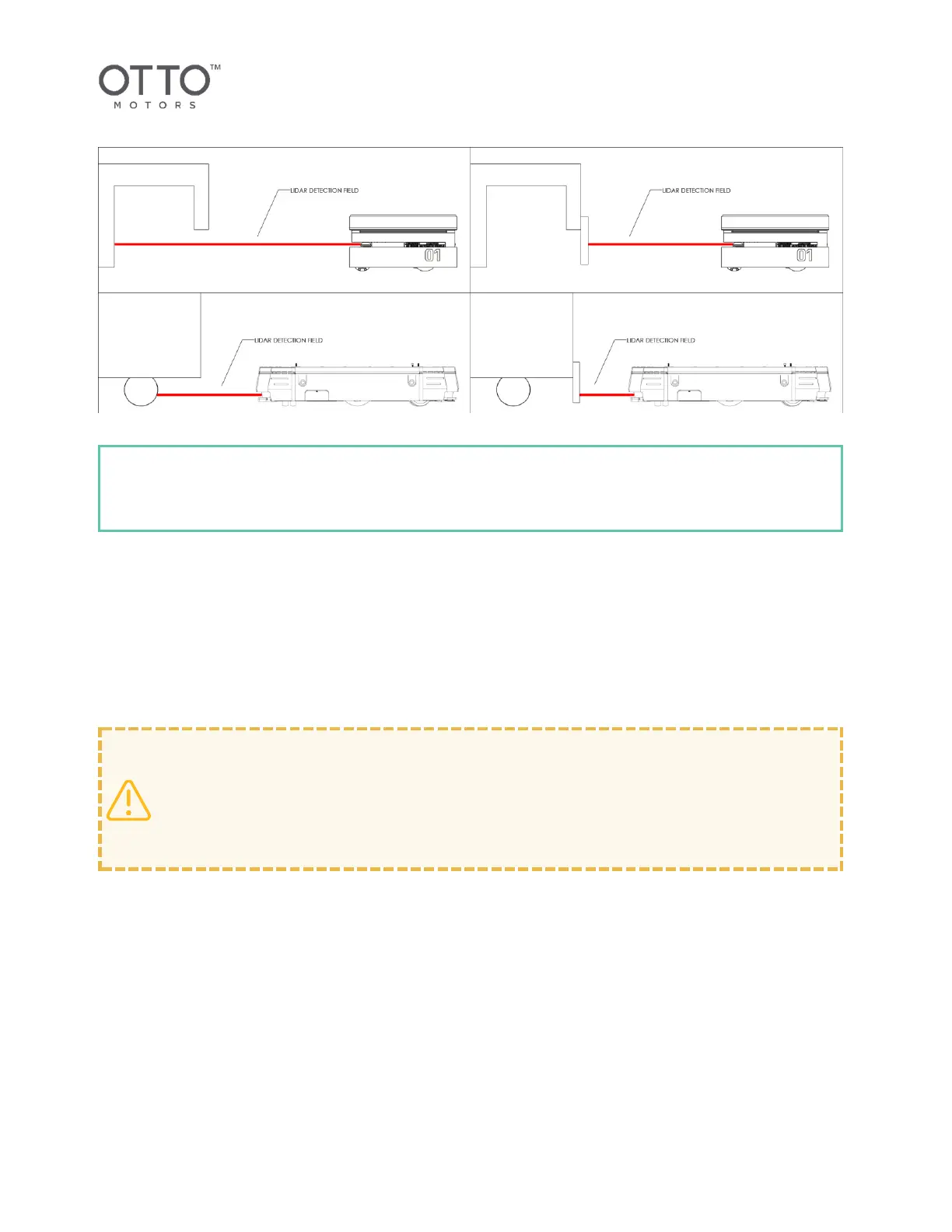 OTTO™
MOTORS

LIDAR DETECTION FIELD

01

LIDAR DETECTION FIELD

01

LIDAR DETECTION FIELD

LIDAR DETECTION FIELD