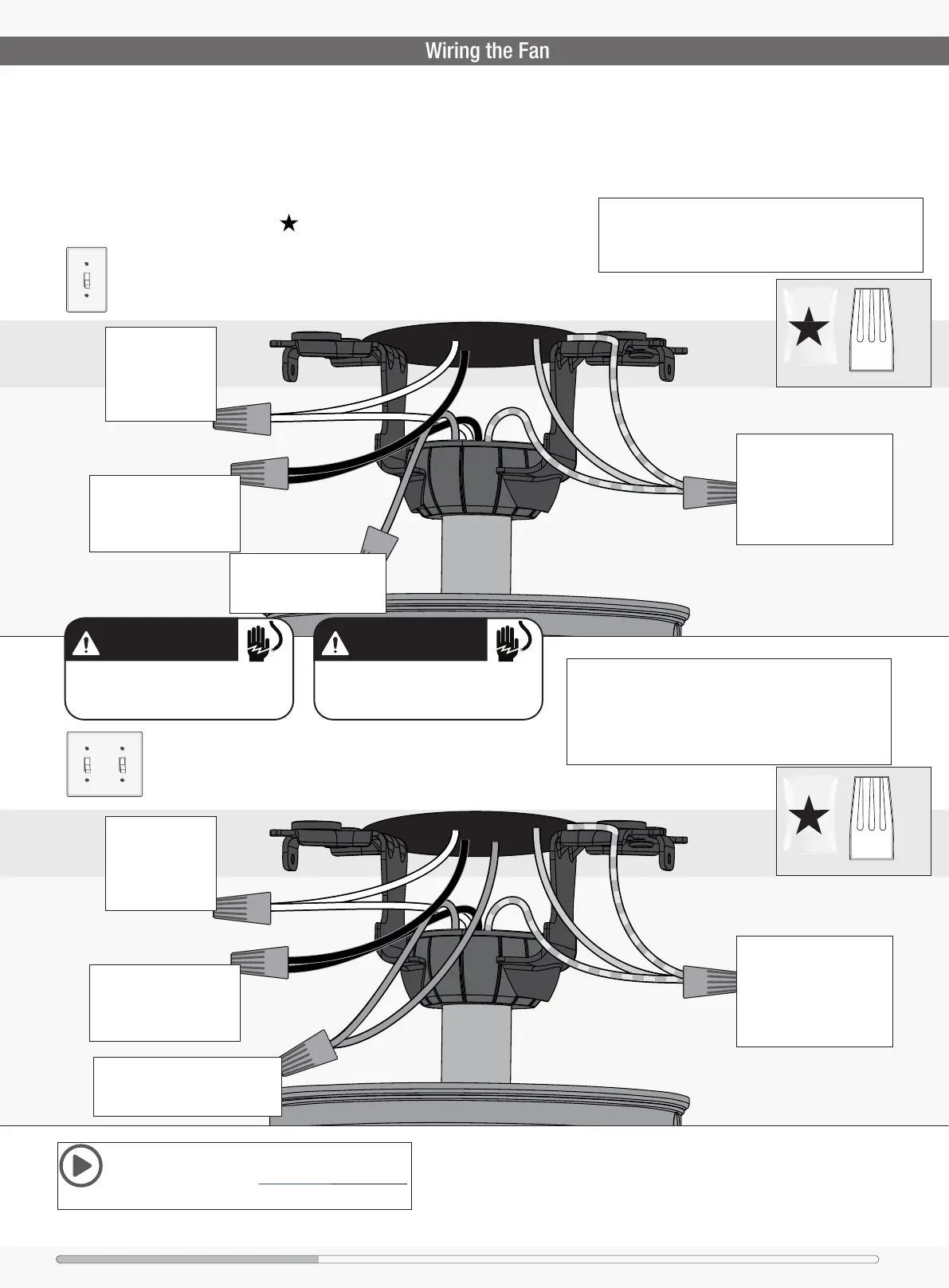 Wiring the Fan