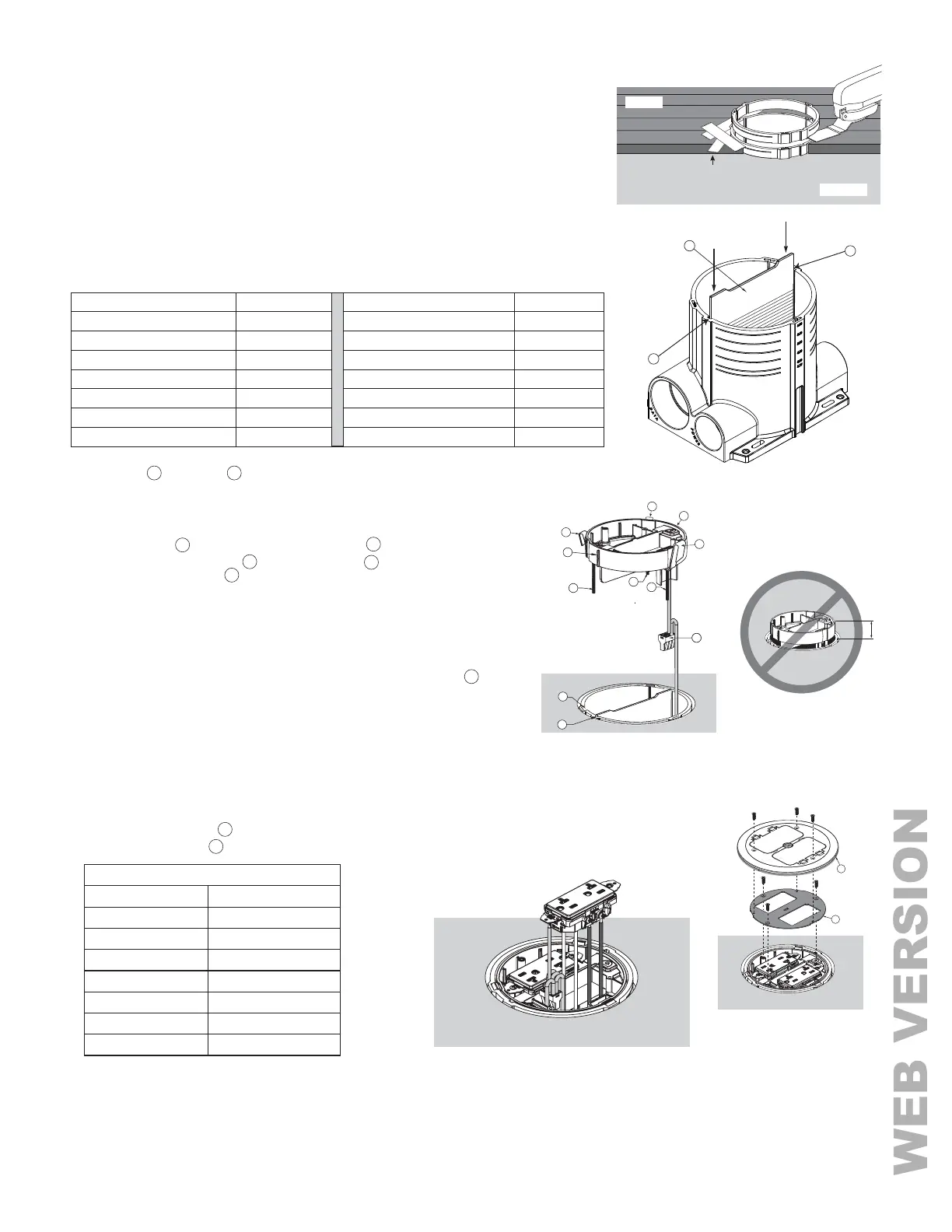 WEB VERSION