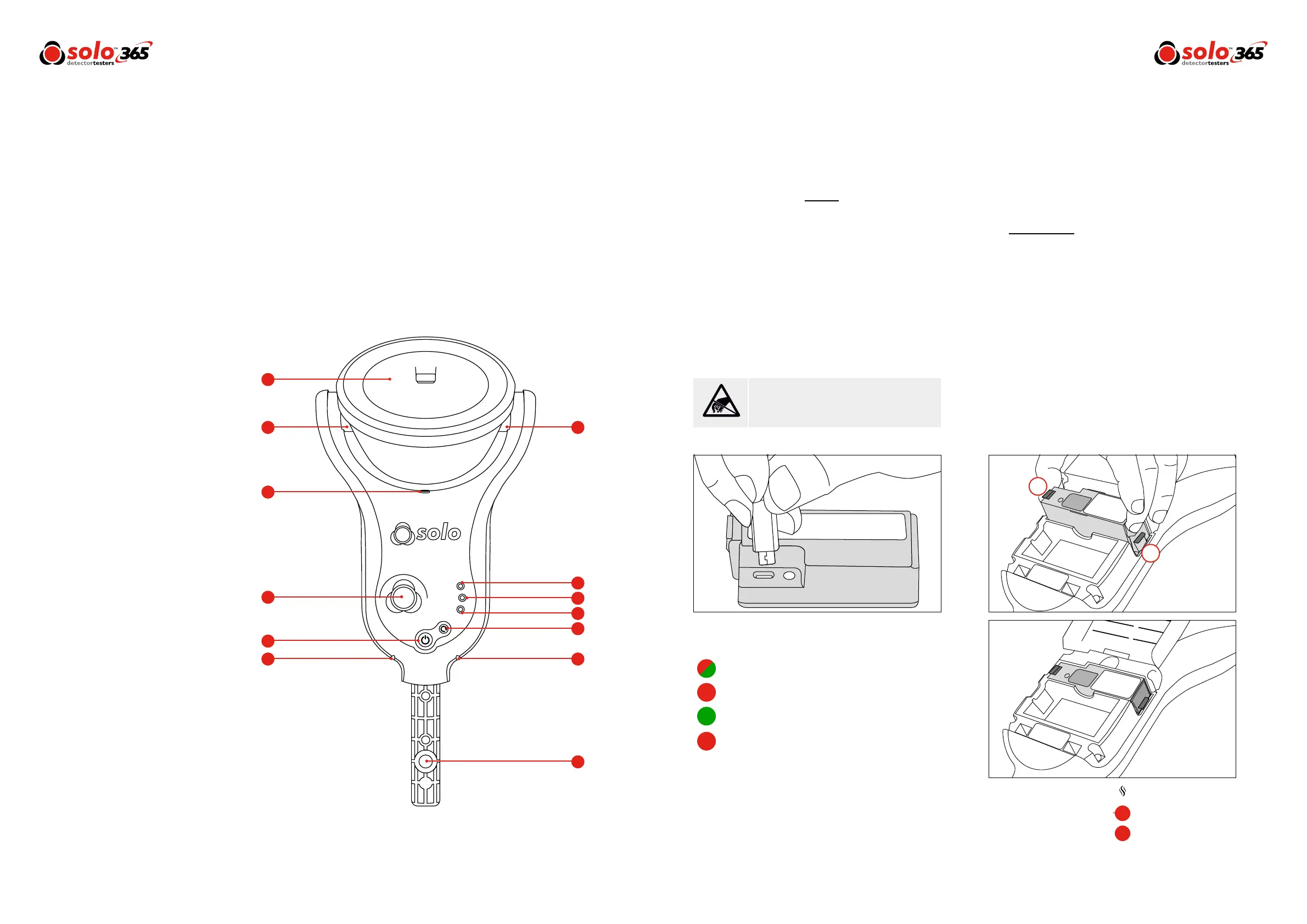 solo™ 365
detectortesters

solo™ 365
detectortesters

solo