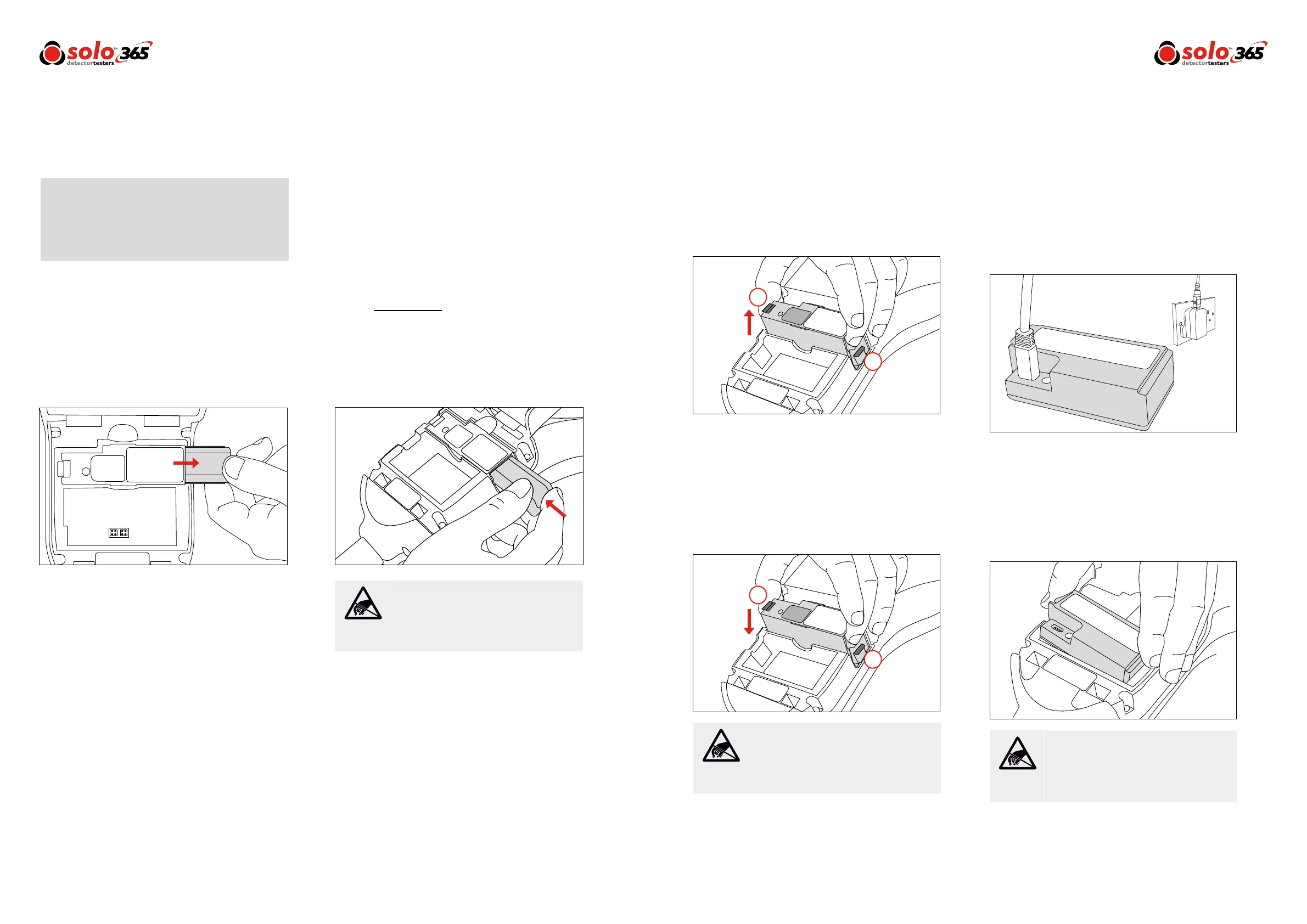 solo™ 365 detectortesters

solo™ 365 detectortesters