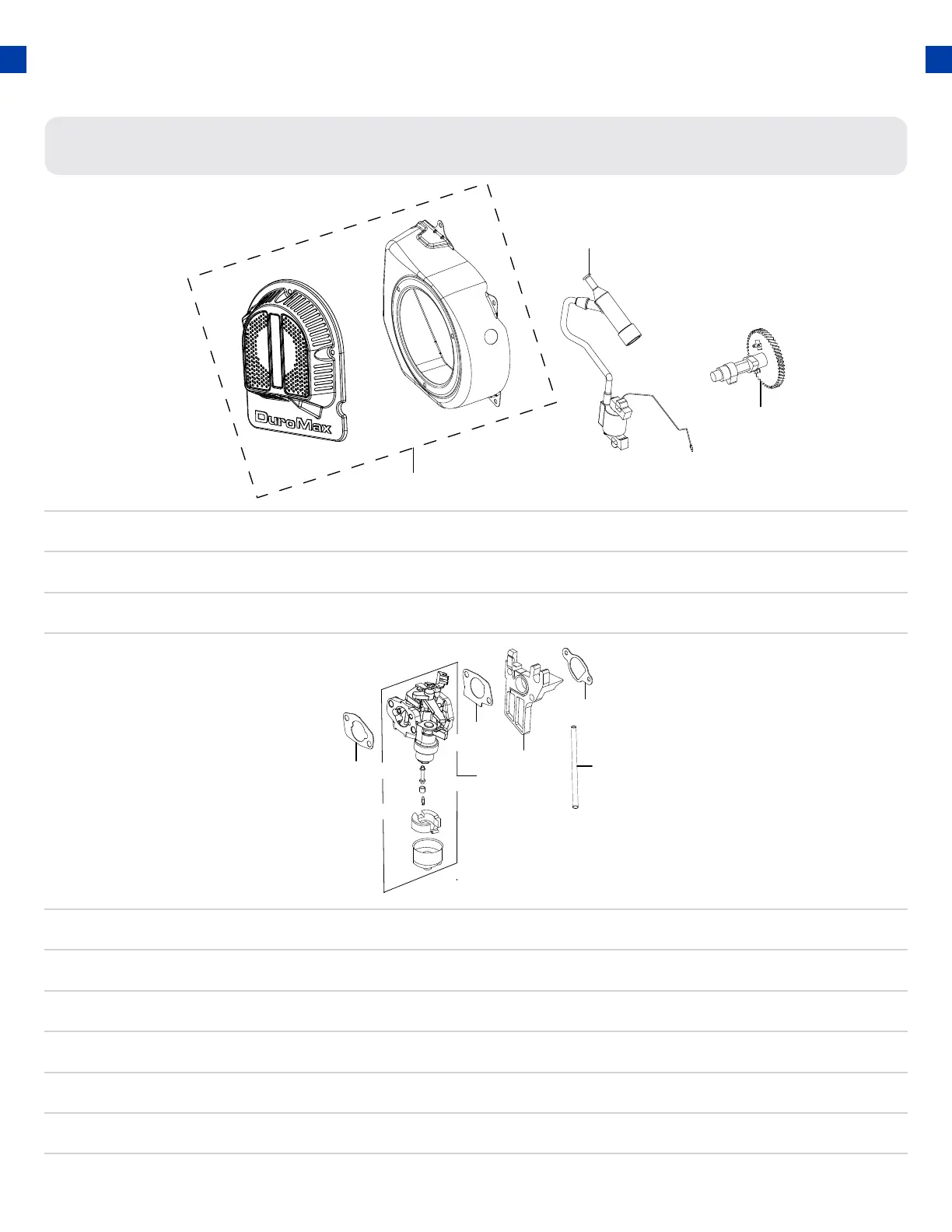 DuroMax