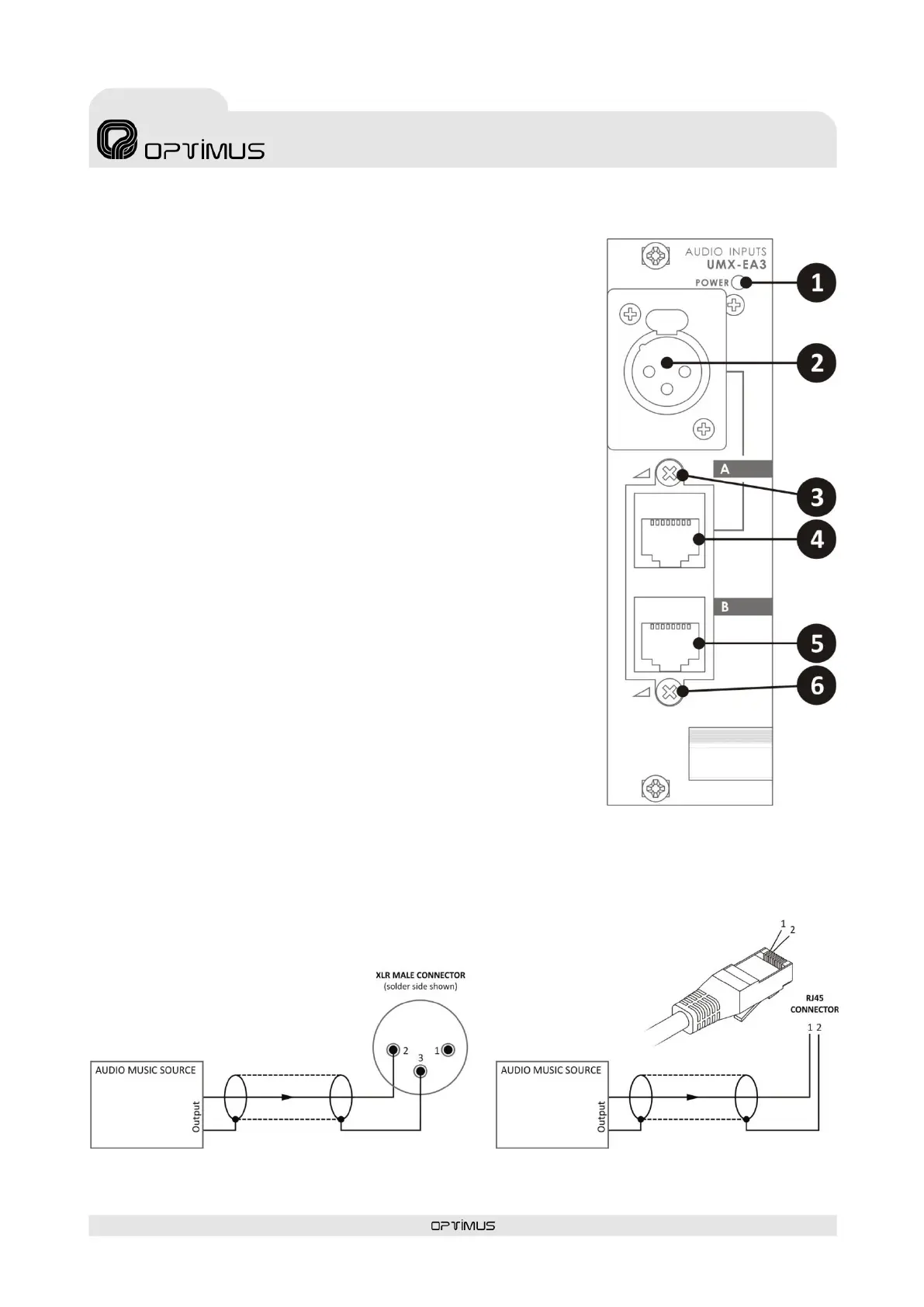 OPTIMUS

AUDIO INPUTS
UMX-EA3
POWER

1

2

A

3

4

B

5

6

XLR MALE CONNECTOR
(solder side shown)

2 1
3

AUDIO MUSIC SOURCE

Output

1 2

RJ45
CONNECTOR

1 2

AUDIO MUSIC SOURCE

Output

OPTIMUS