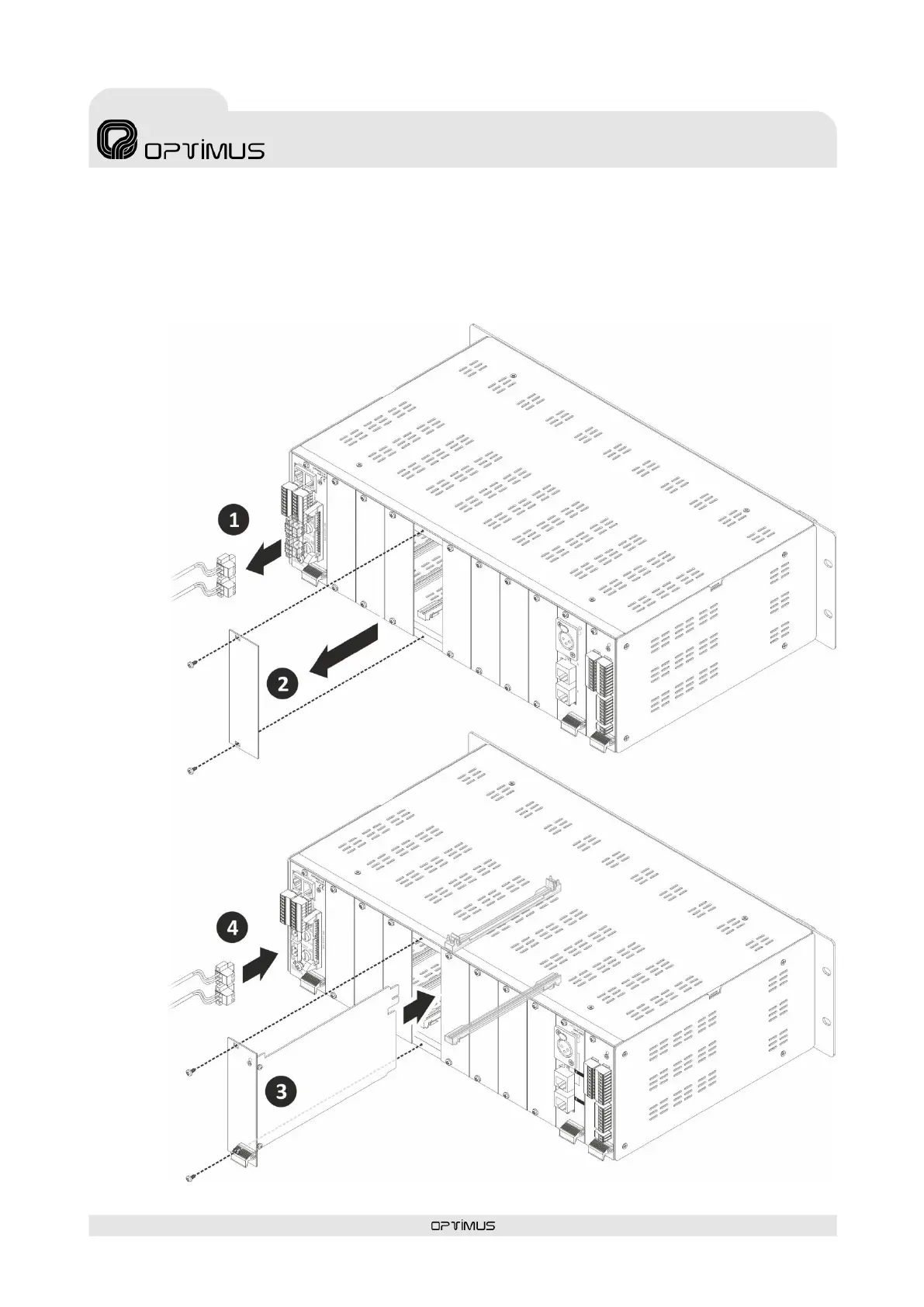 OPTIMUS

1

2

4

3

OPTIMUS