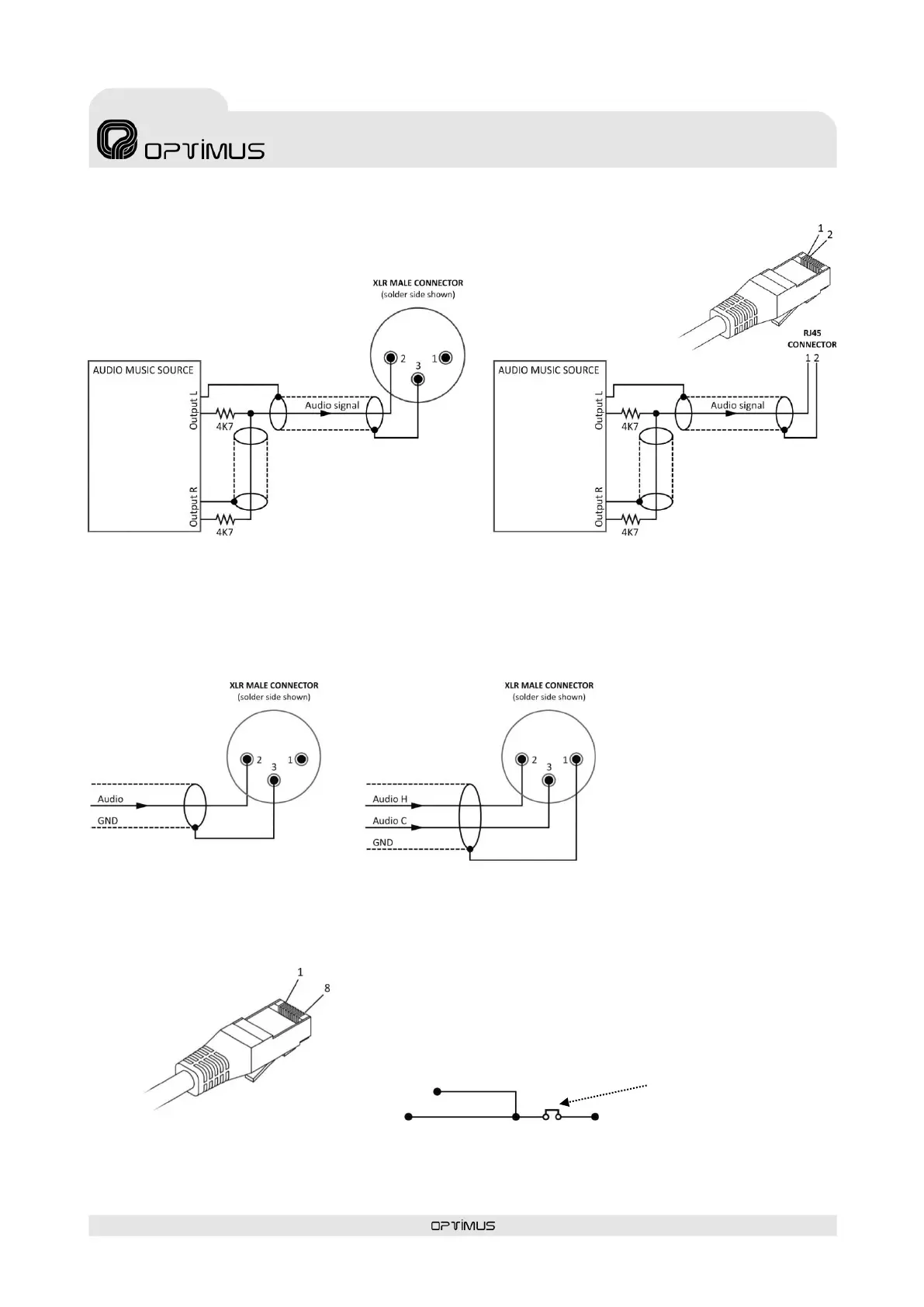 OPTIMUS

XLR MALE CONNECTOR
(solder side shown)

2 1
3

AUDIO MUSIC SOURCE

Output L
4K7
Audio signal

Output R
4K7

1 2

RJ45
CONNECTOR
1 2

AUDIO MUSIC SOURCE

Output L
4K7
Audio signal

Output R
4K7

XLR MALE CONNECTOR
(solder side shown)

2 1
3

Audio
GND

XLR MALE CONNECTOR
(solder side shown)

2 1
3

Audio H
Audio C
GND

1
8

OPTIMUS