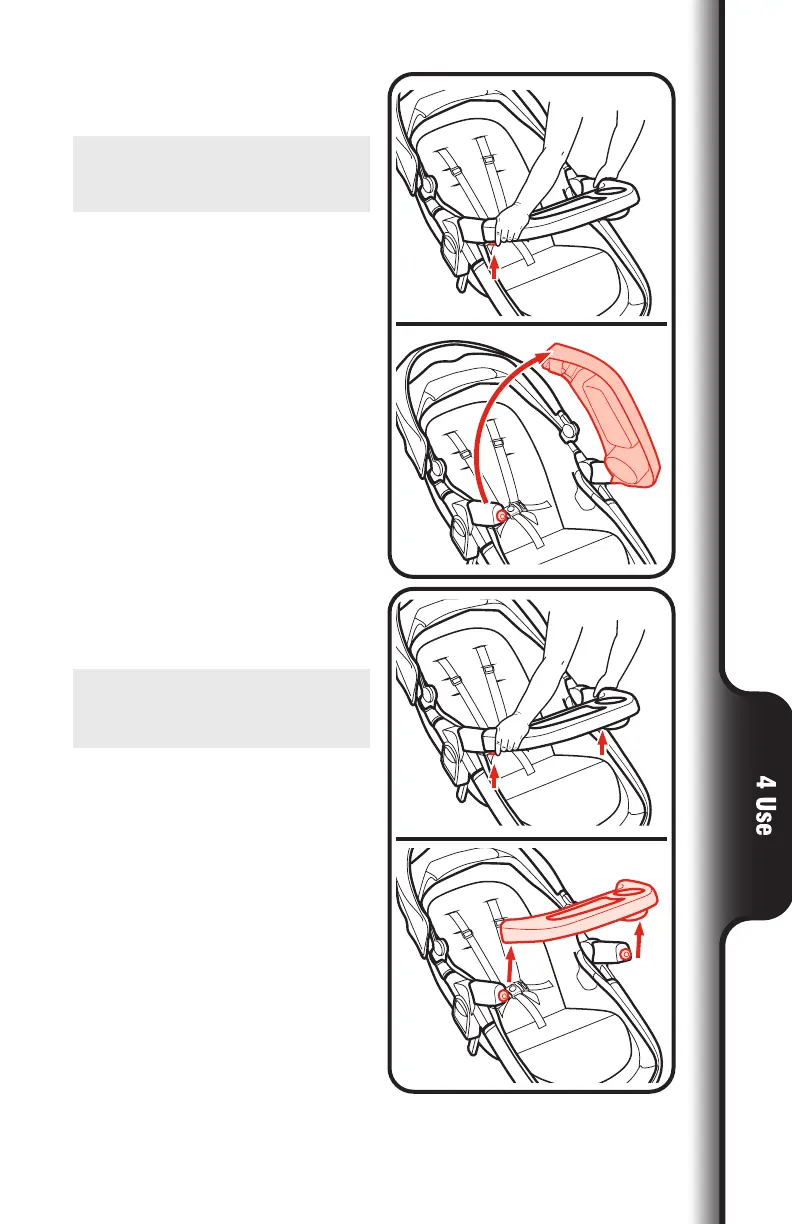 4 Use