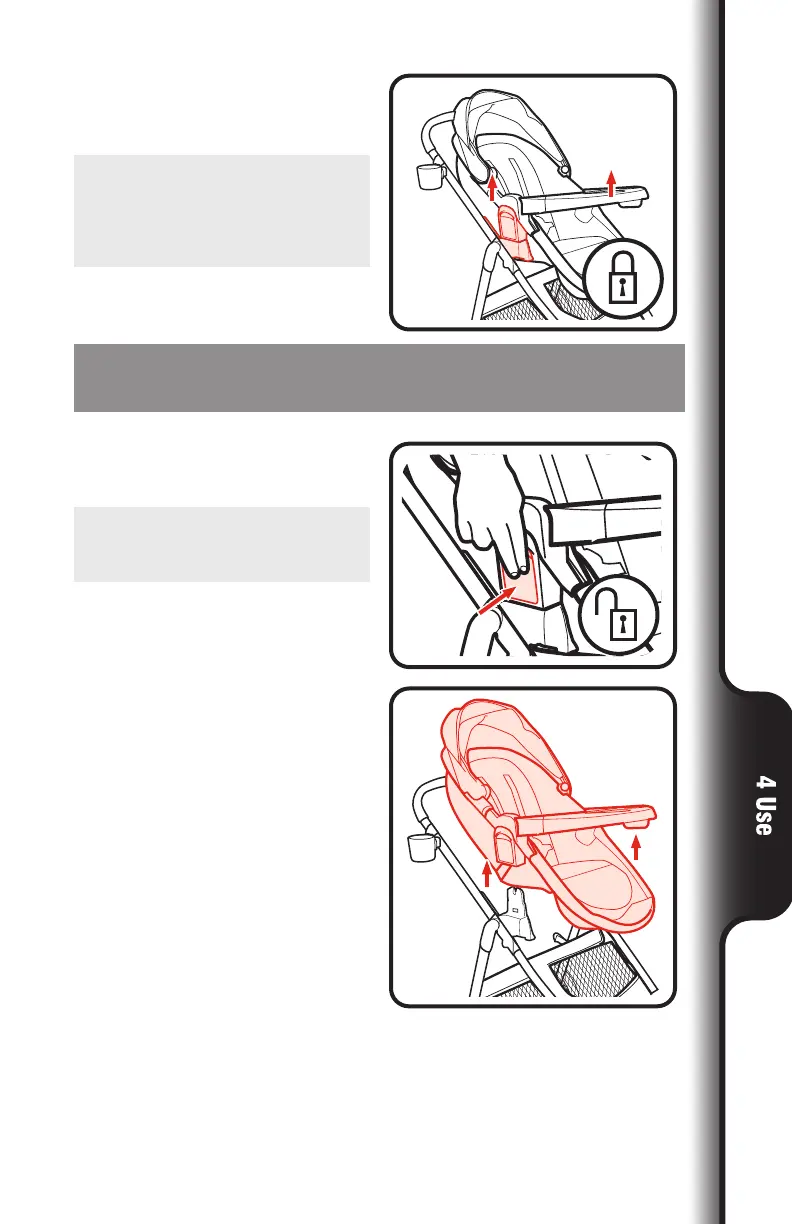 4 Use