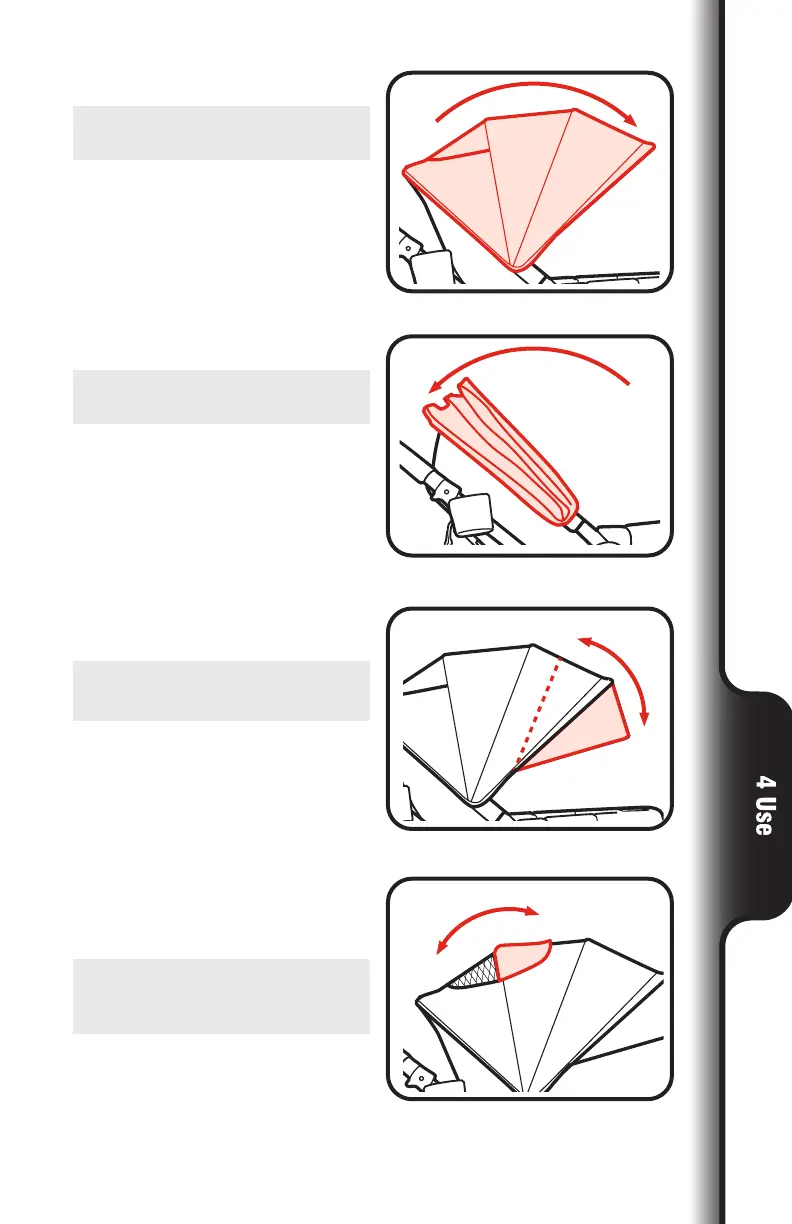 4 Use