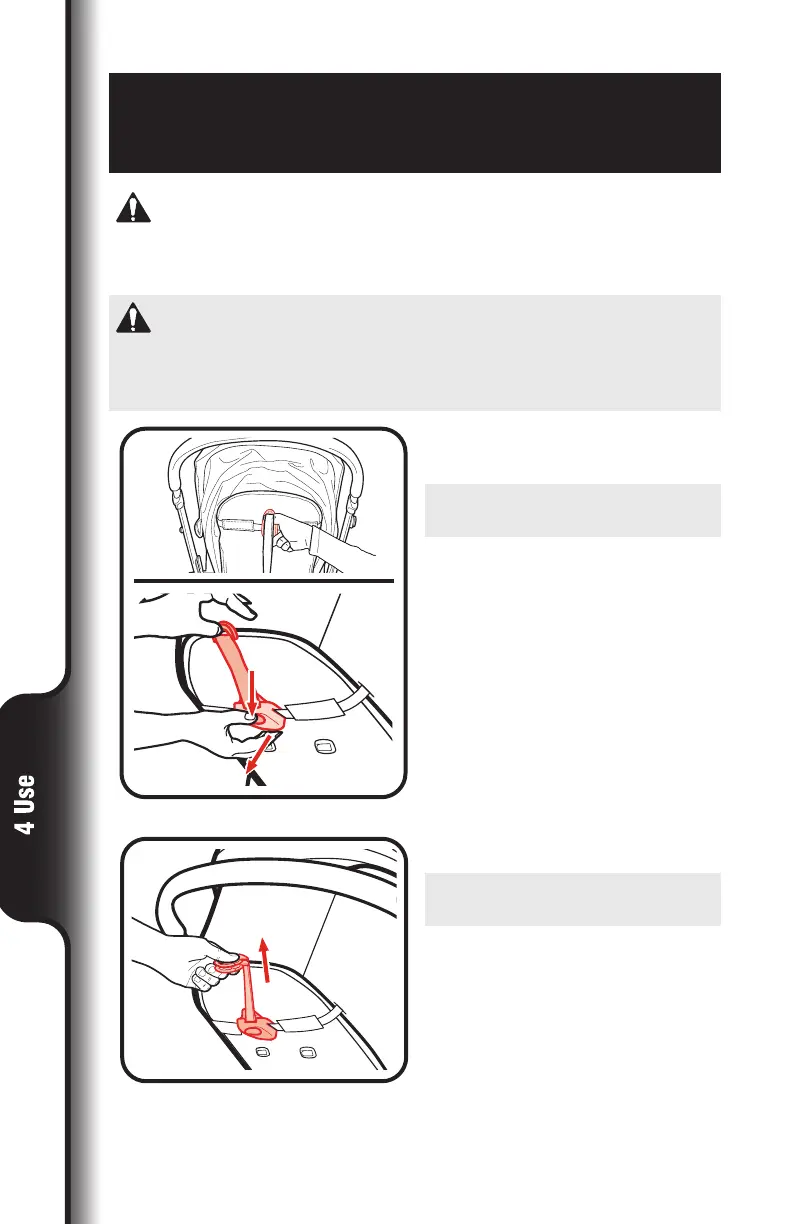 4 Use