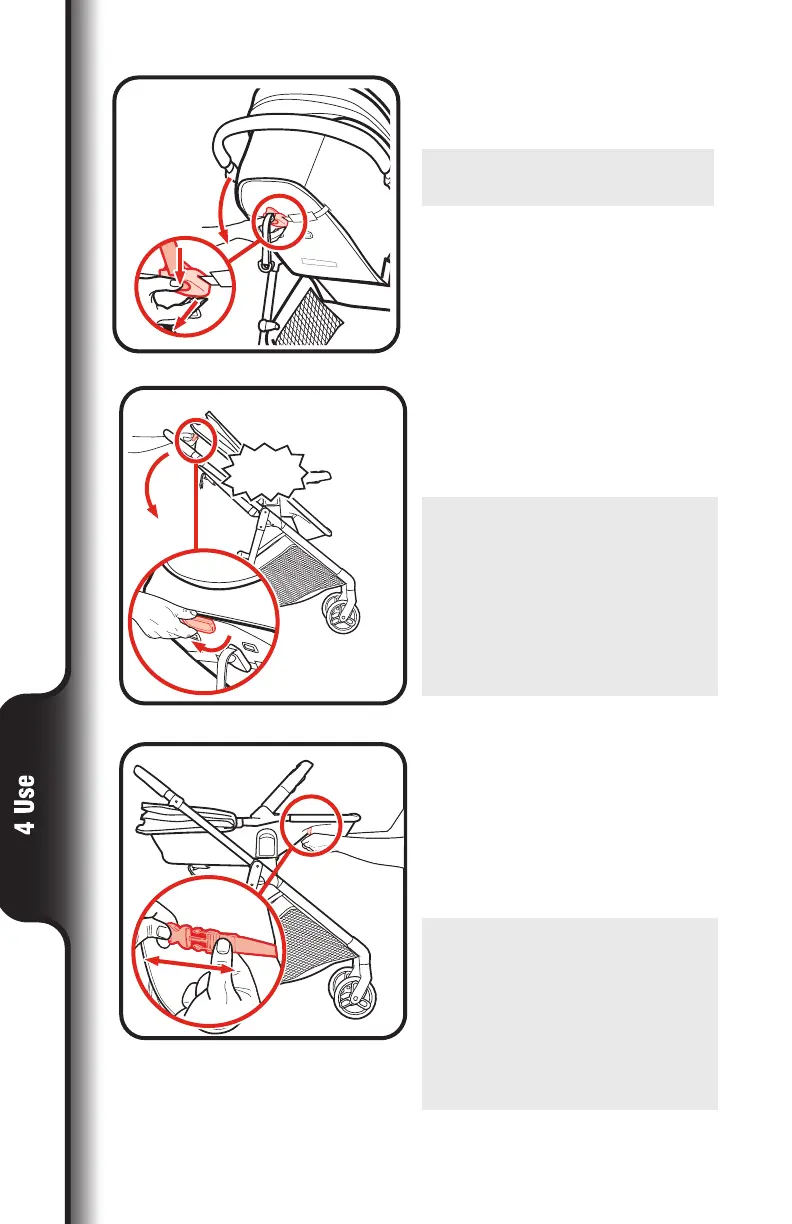 4 Use