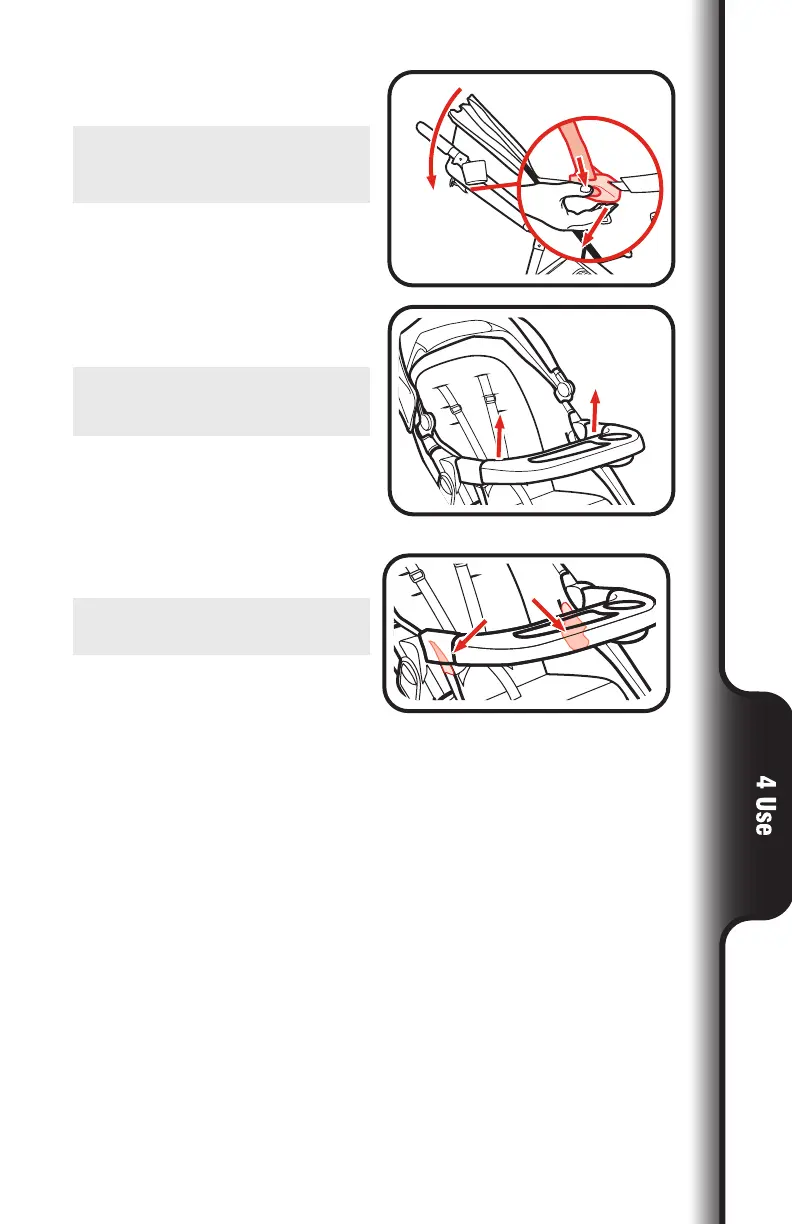 4 Use