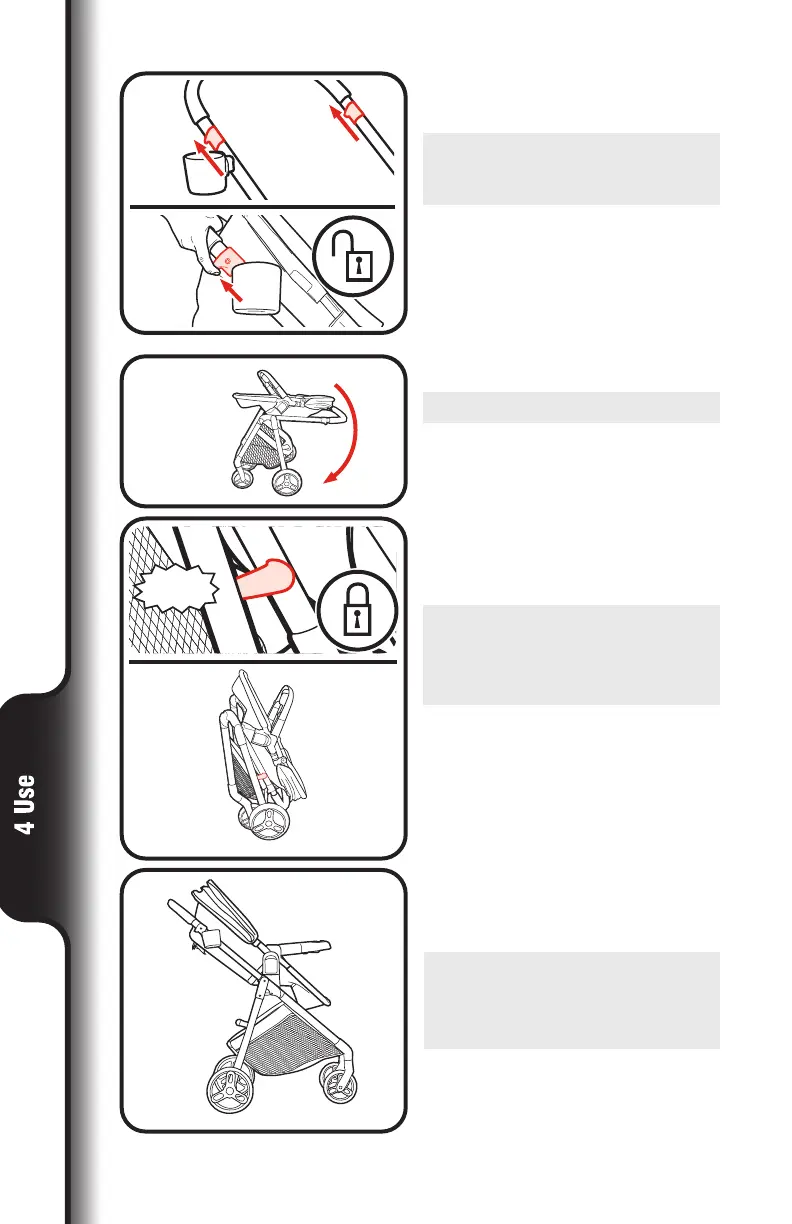 4 Use