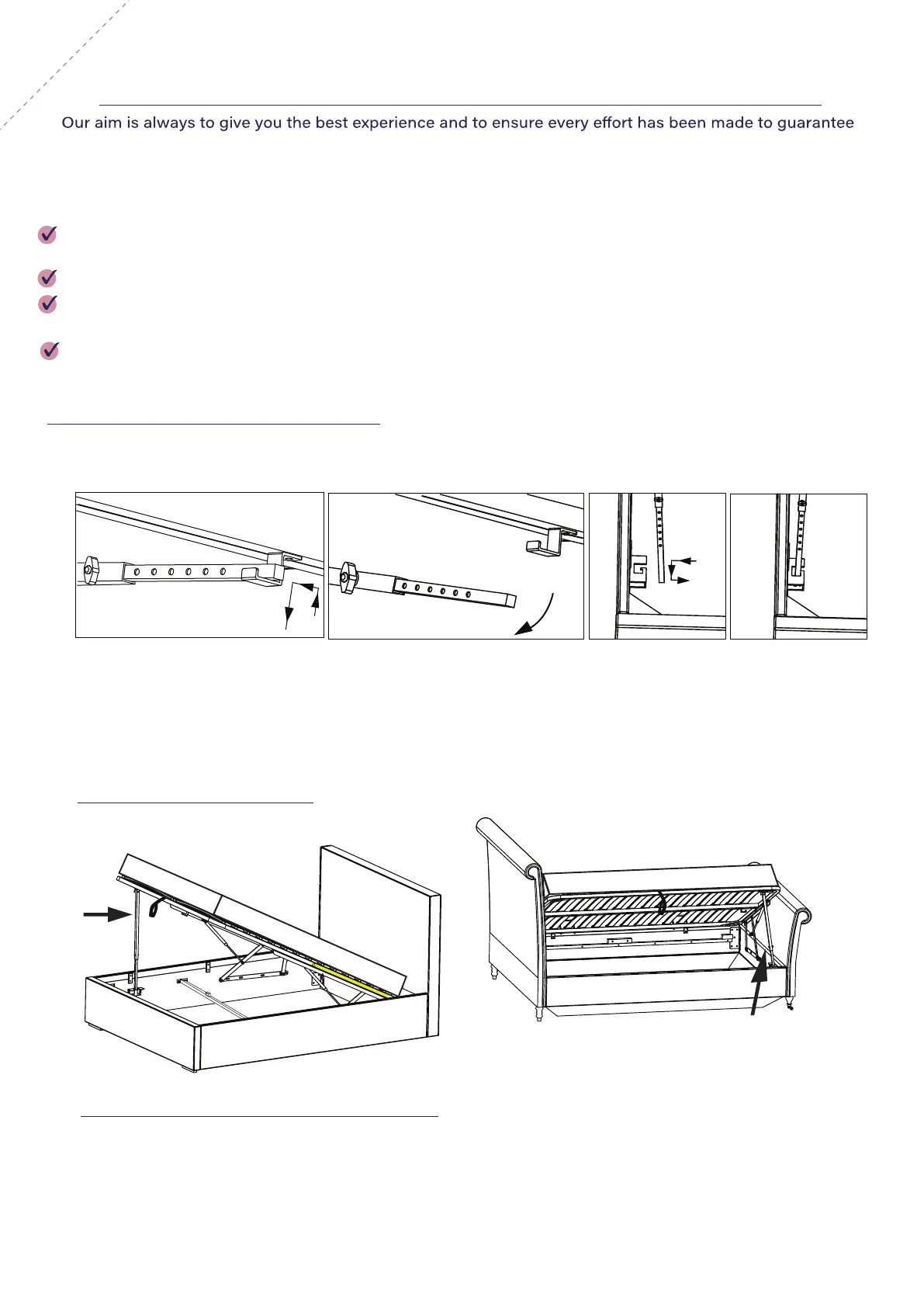 Our aim is always to give you the best experience and to ensure every effort has been made to guarantee