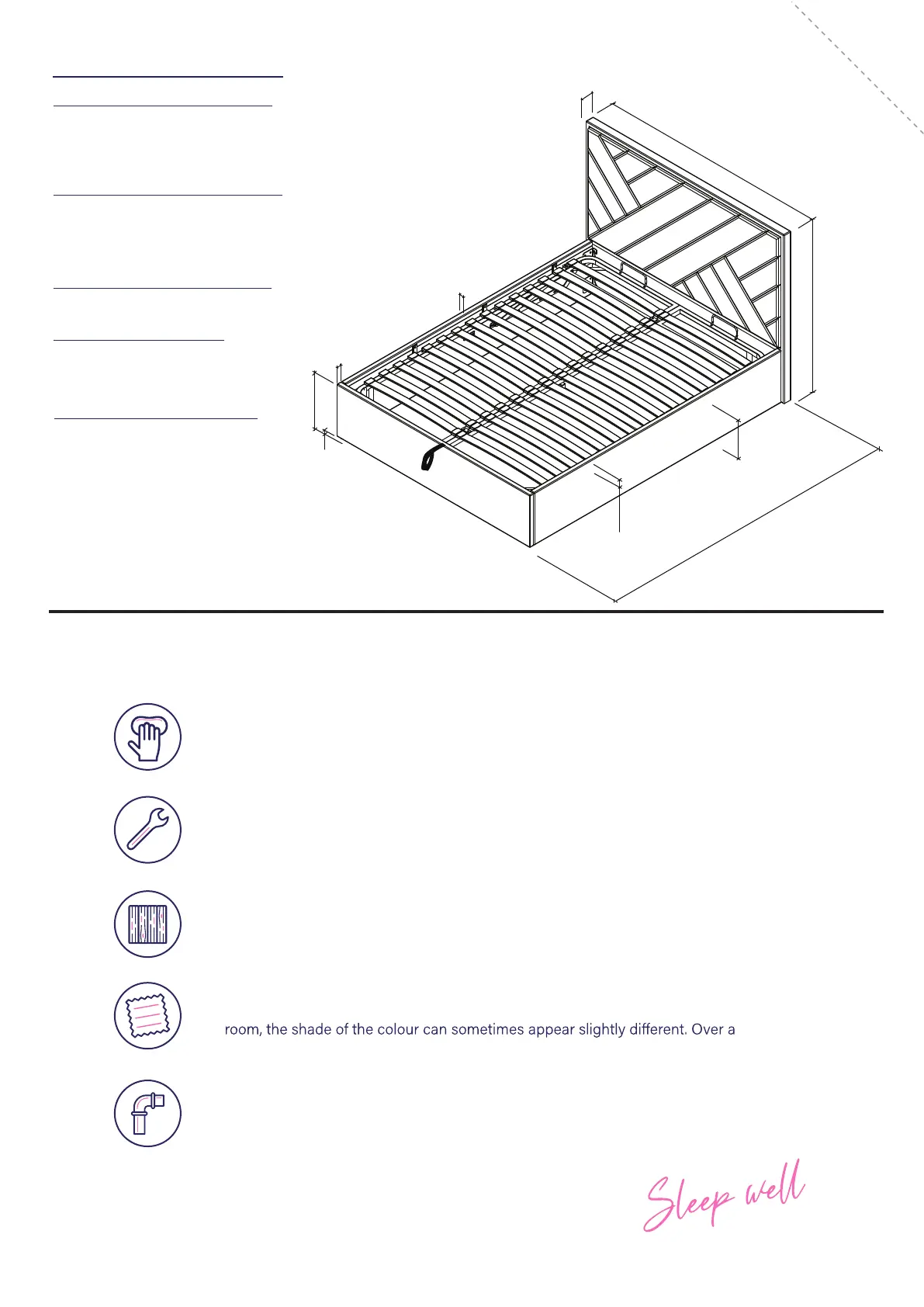 room, the shade of the colour can sometimes appear slightly different. Over a

Sleep well