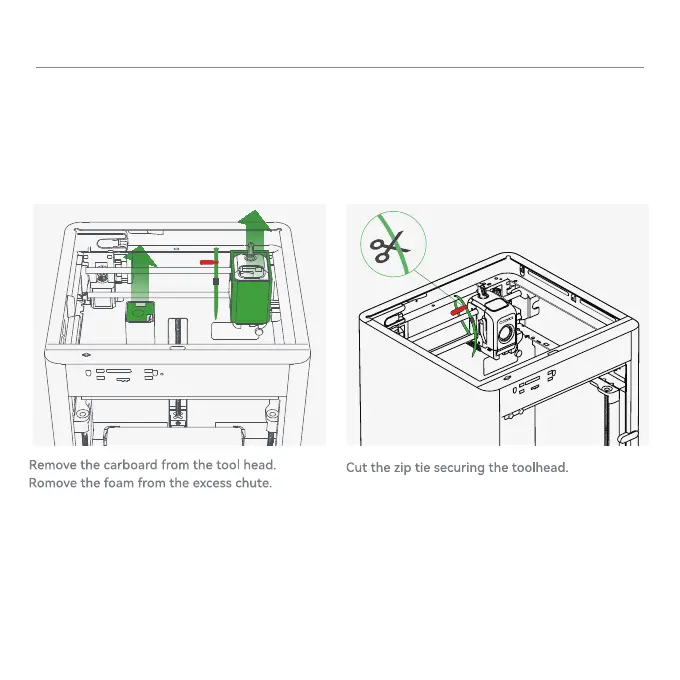 Remove the carboard from the tool head.
Romove the foam from the excess chute.

Cut the zip tie securing the toolhead.