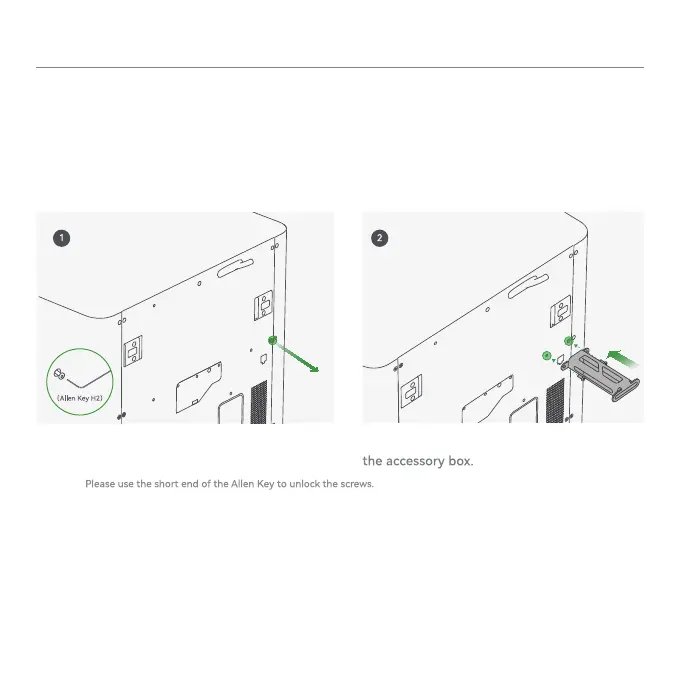 1

(Allen Key H2)

2

the accessory box.

Please use the short end of the Allen Key to unlock the screws.