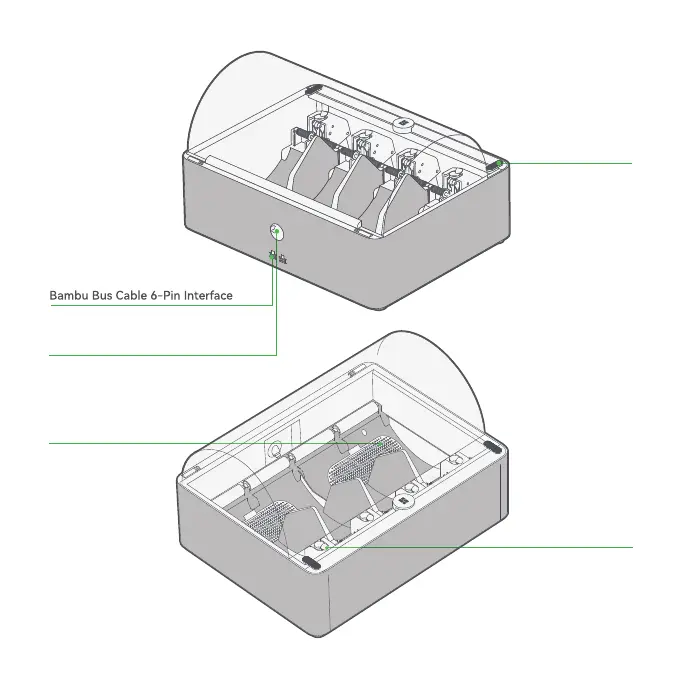 Bambu Bus Cable 6-Pin Interface