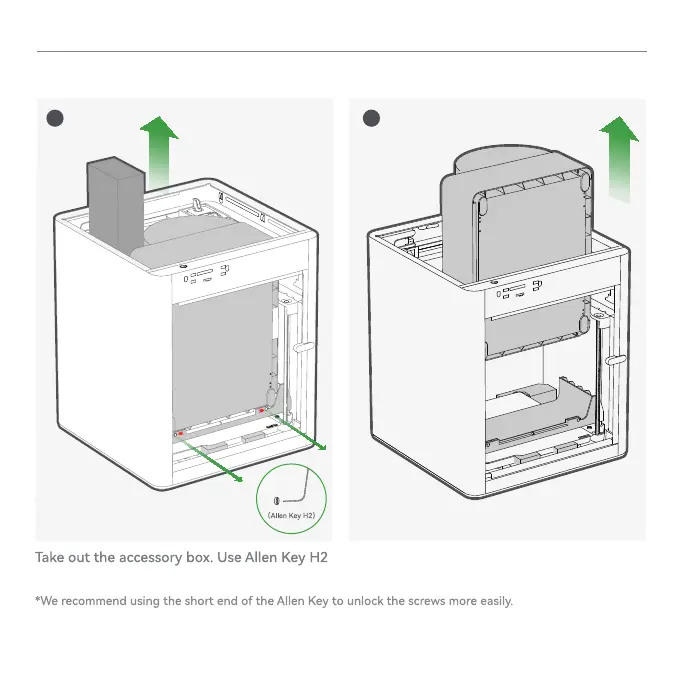 (Allen Key H2)

Take out the accessory box. Use Allen Key H2

*We recommend using the short end of the Allen Key to unlock the screws more easily.