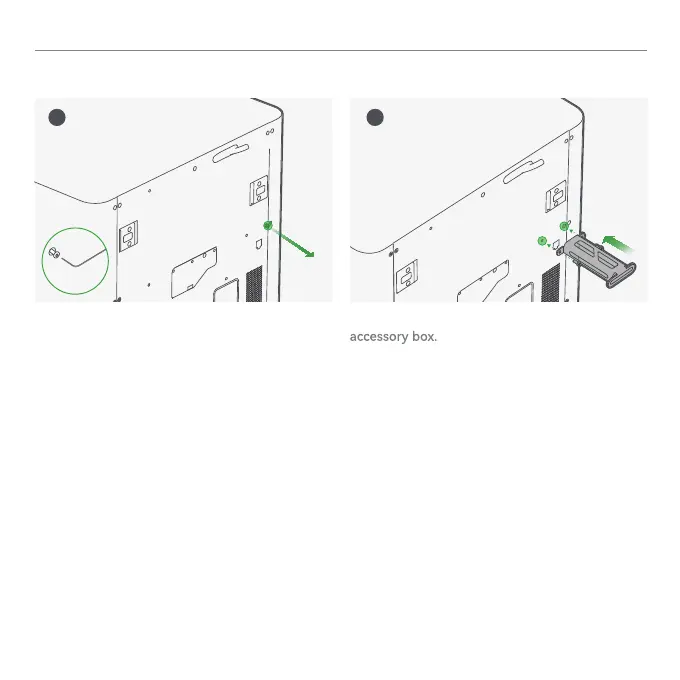 accessory box.